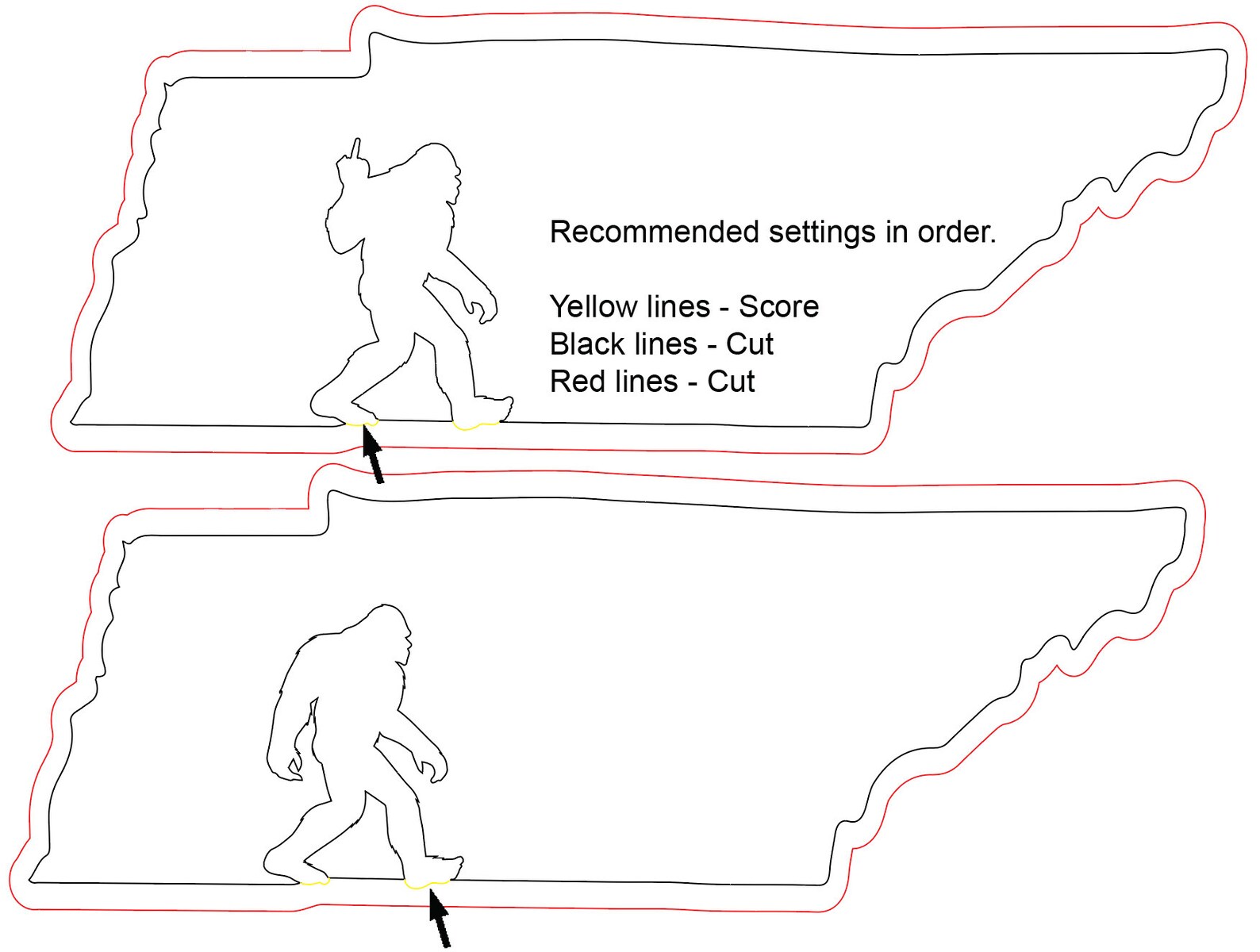 Recommended settings in order.

Yellow lines - Score
Black lines - Cut
Red lines - Cut