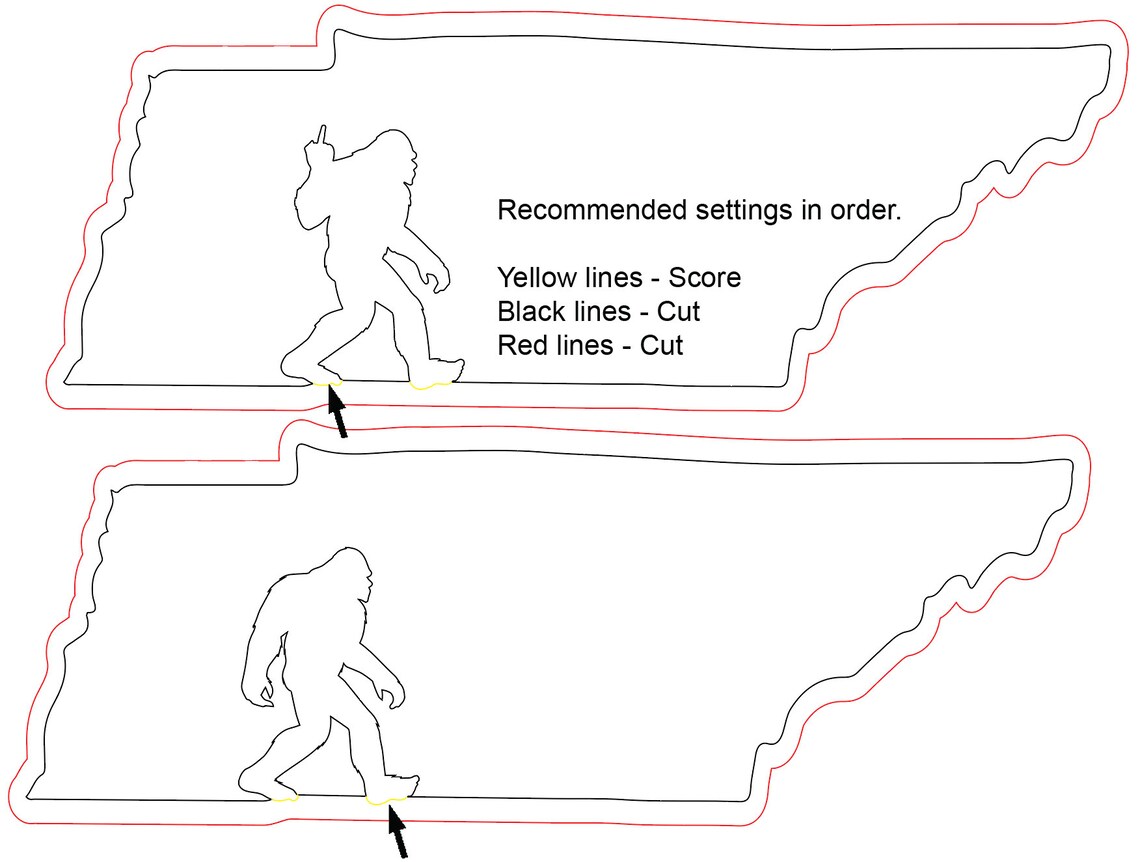 Recommended settings in order.

Yellow lines - Score
Black lines - Cut
Red lines - Cut