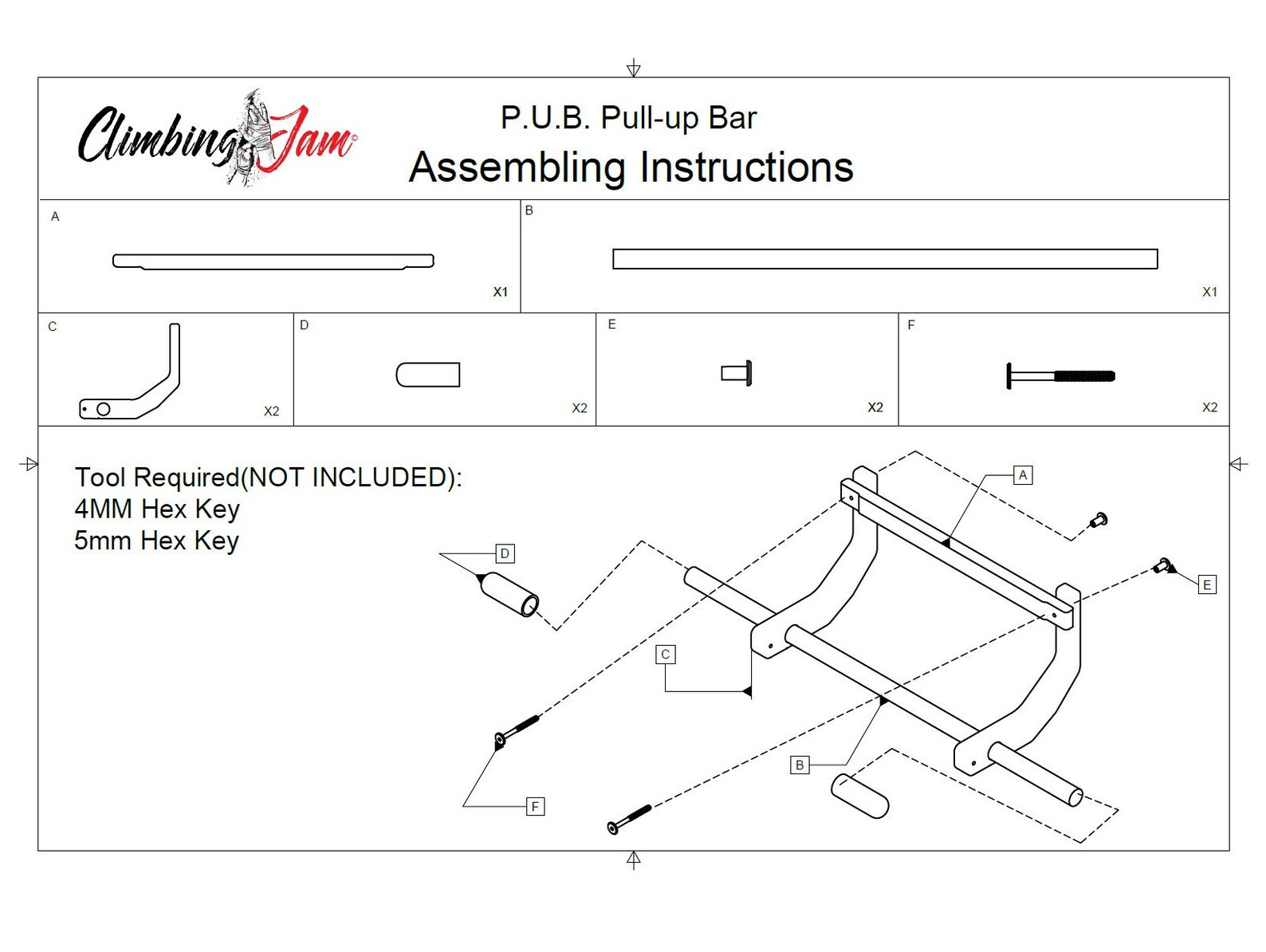 Climbing Jam©

P.U.B. Pull-up Bar
Assembling Instructions

A
X1

B
X1

C
X2

D
X2

E
X2

F
X2

Tool Required(NOT INCLUDED):
4MM Hex Key
5mm Hex Key

A
D
E
C
B
F