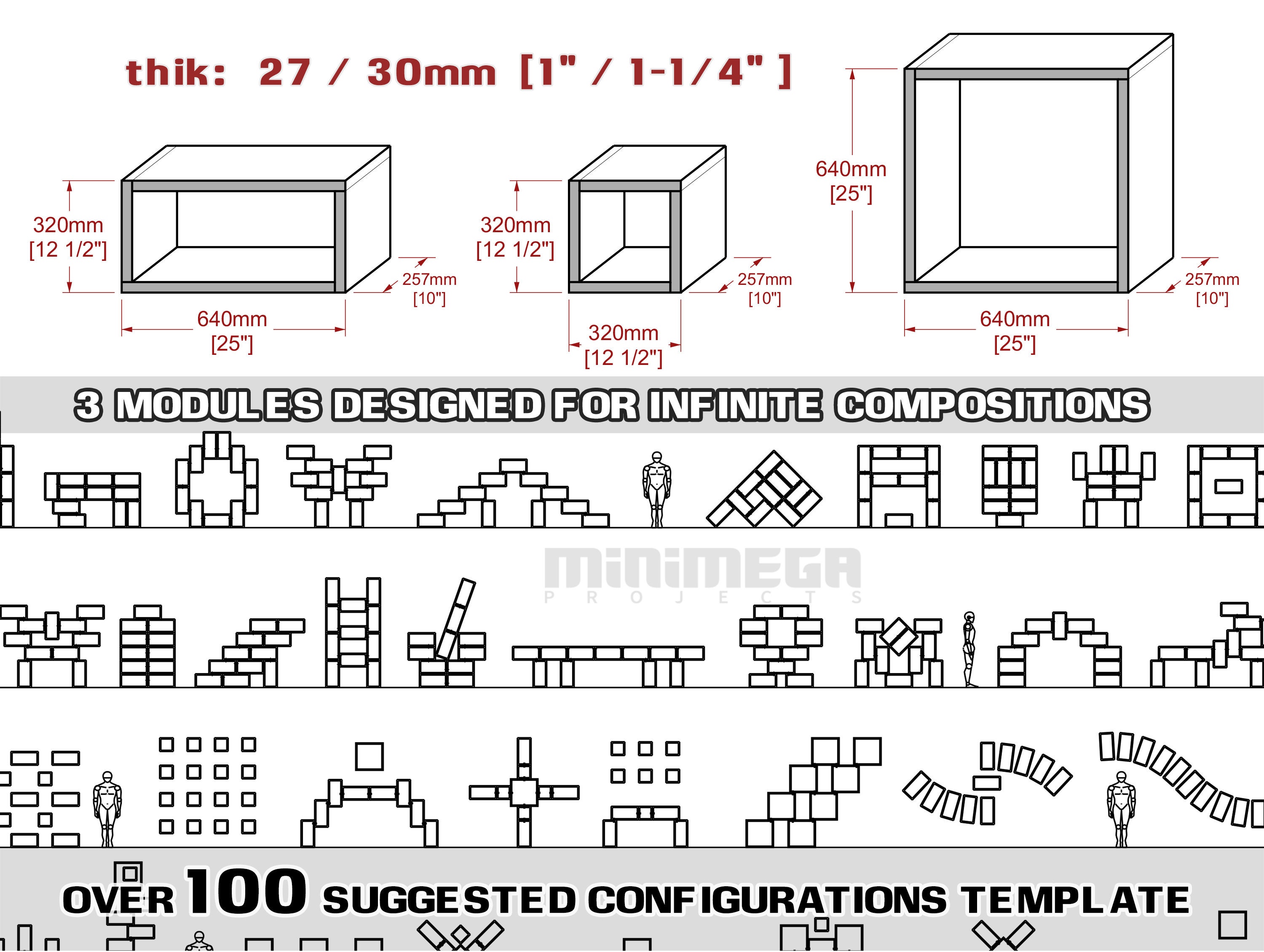 thik: 27 / 30mm [1" / 1-1/4" ]

320mm [12 1/2"]

640mm [25"]

257mm [10"]

320mm [12 1/2"]

320mm [12 1/2"]

257mm [10"]

640mm [25"]

640mm [25"]

257mm [10"]

3 MODULES DESIGNED FOR INFINITE COMPOSITIONS

MINIMEGA
PROJECTS

OVER 100 SUGGESTED CONFIGURATIONS TEMPLATE