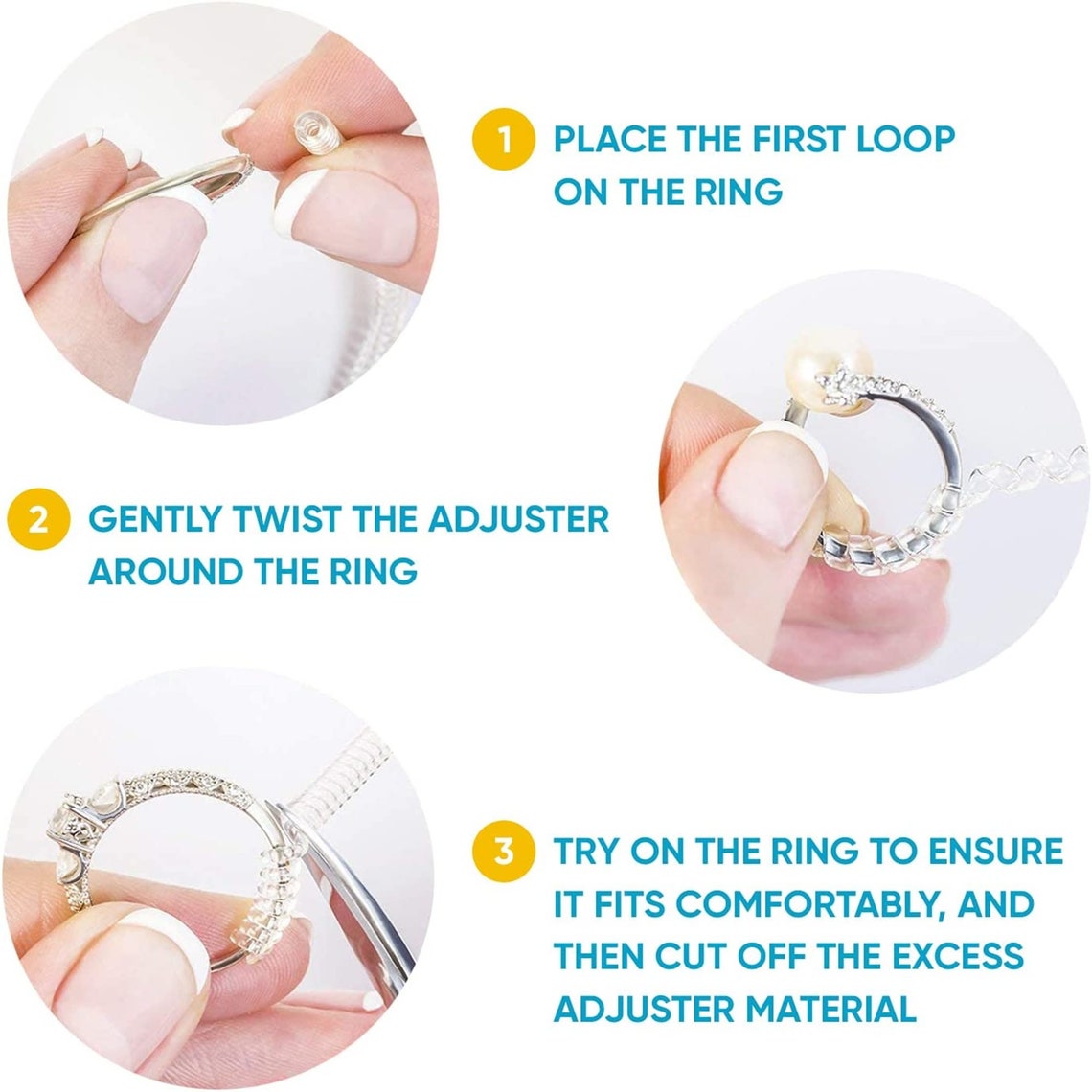 1 PLACE THE FIRST LOOP ON THE RING

2 GENTLY TWIST THE ADJUSTER AROUND THE RING

3 TRY ON THE RING TO ENSURE IT FITS COMFORTABLY, AND THEN CUT OFF THE EXCESS ADJUSTER MATERIAL