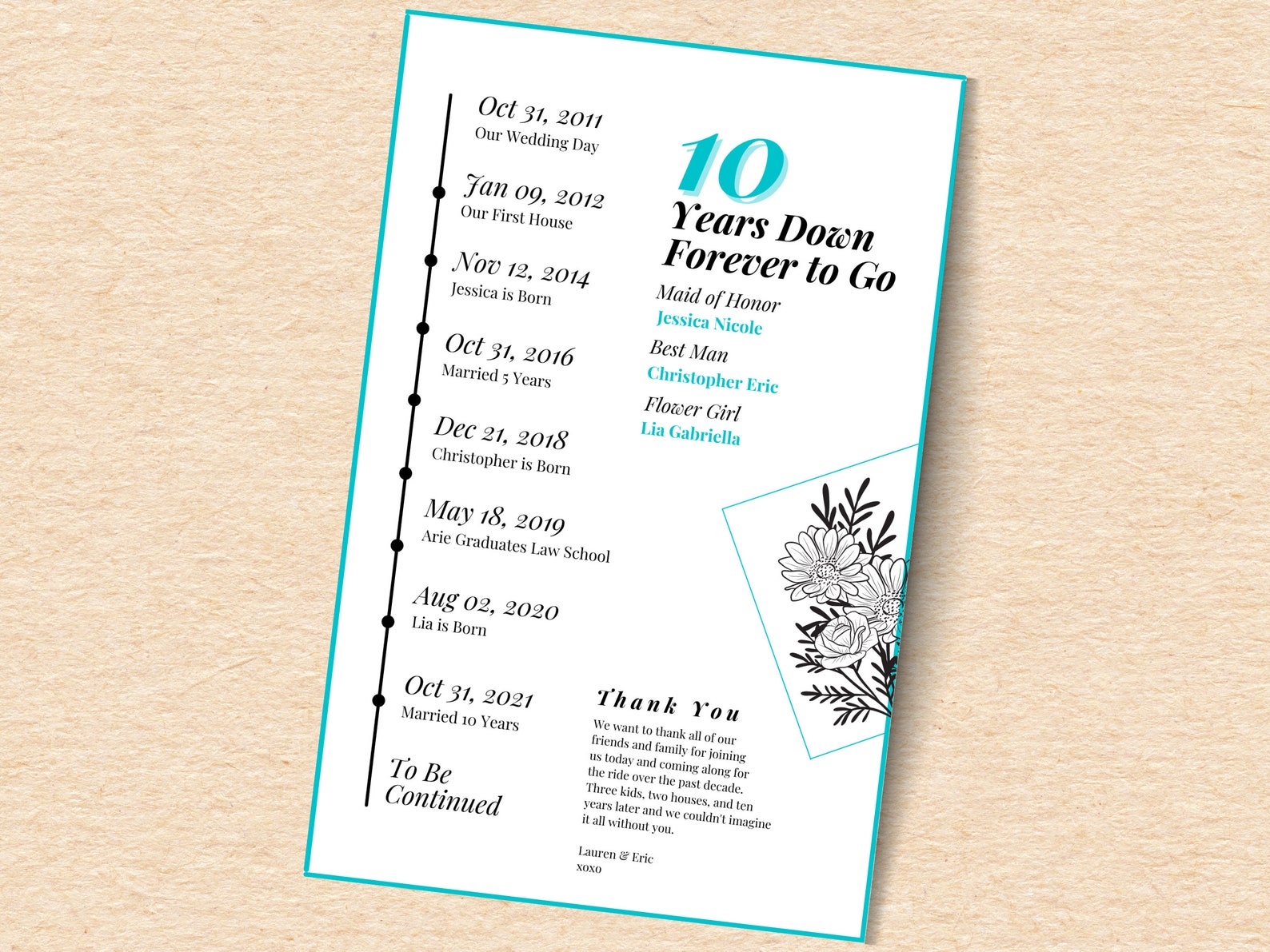 Oct 31, 2011
Our Wedding Day

Jan 09, 2012
Our First House

Nov 12, 2014
Jessica is Born

Oct 31, 2016
Married 5 Years

Dec 21, 2018
Christopher is Born

May 18, 2019
Arie Graduates Law School

Aug 02, 2020
Lia is Born

Oct 31, 2021
Married 10 Years

To Be Continued

10
Years Down
Forever to Go

Maid of Honor
Jessica Nicole

Best Man
Christopher Eric

Flower Girl
Lia Gabriella

Thank You

We want to thank all of our friends and family for joining us today and coming along for the ride over the past decade. Three kids, two houses, and ten years later and we couldn't imagine it all without you.

Lauren & Eric
xoxo