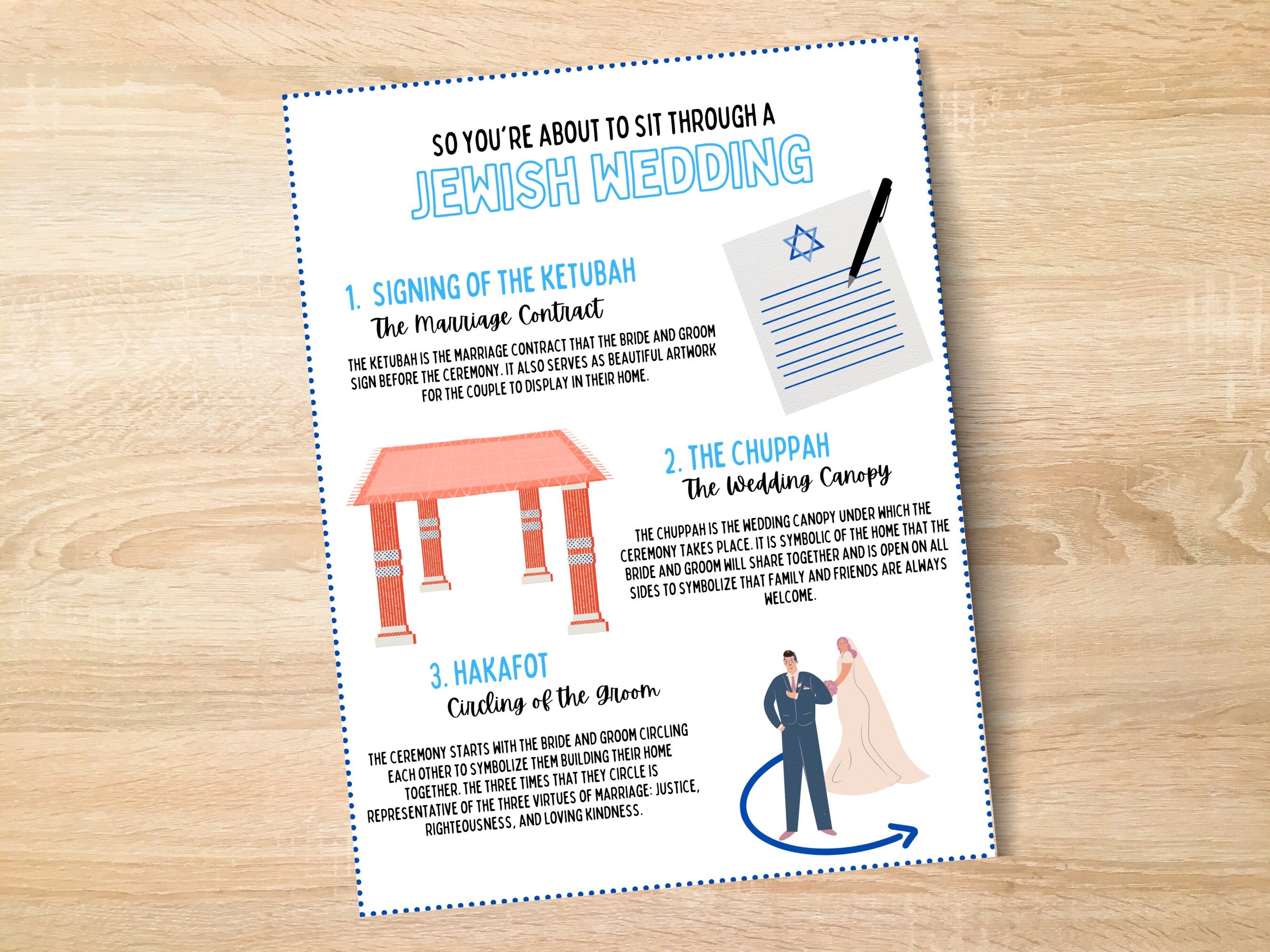 SO YOU'RE ABOUT TO SIT THROUGH A
JEWISH WEDDING

1. SIGNING OF THE KETUBAH
The Marriage Contract

THE KETUBAH IS THE MARRIAGE CONTRACT THAT THE BRIDE AND GROOM SIGN BEFORE THE CEREMONY. IT ALSO SERVES AS BEAUTIFUL ARTWORK FOR THE COUPLE TO DISPLAY IN THEIR HOME.

2. THE CHUPPAH
The Wedding Canopy

THE CHUPPAH IS THE WEDDING CANOPY UNDER WHICH THE CEREMONY TAKES PLACE. IT IS SYMBOLIC OF THE HOME THAT THE BRIDE AND GROOM WILL SHARE TOGETHER AND IS OPEN ON ALL SIDES TO SYMBOLIZE THAT FAMILY AND FRIENDS ARE ALWAYS WELCOME.

3. HAKAFOT
Circling of the Groom

THE CEREMONY STARTS WITH THE BRIDE AND GROOM CIRCLING EACH OTHER TO SYMBOLIZE THEM BUILDING THEIR HOME TOGETHER. THE THREE TIMES THAT THEY CIRCLE IS REPRESENTATIVE OF THE THREE VIRTUES OF MARRIAGE: JUSTICE, RIGHTEOUSNESS, AND LOVING KINDNESS.