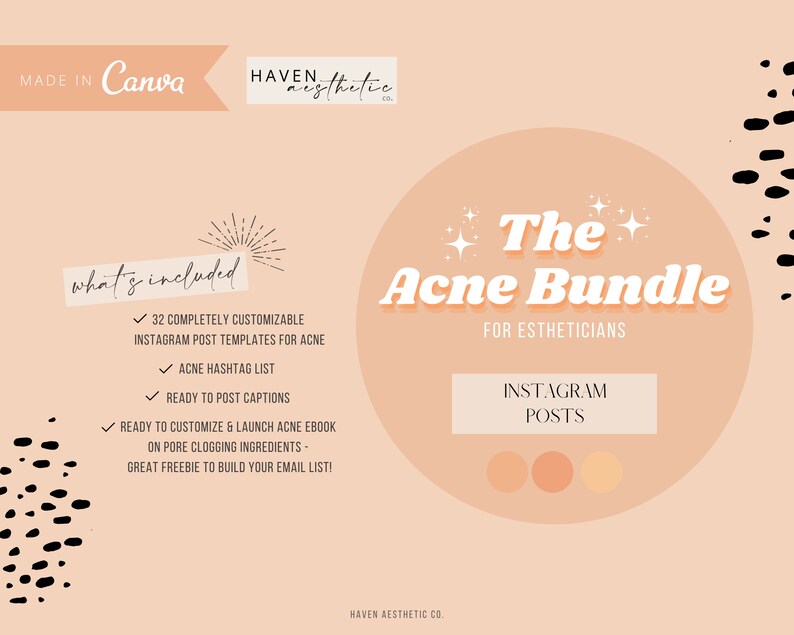 MADE IN Canva

HAVEN aesthetic CO.

what's included

✓ 32 COMPLETELY CUSTOMIZABLE INSTAGRAM POST TEMPLATES FOR ACNE

✓ ACNE HASHTAG LIST

✓ READY TO POST CAPTIONS

✓ READY TO CUSTOMIZE & LAUNCH ACNE EBOOK ON PORE CLOGGING INGREDIENTS - GREAT FREEBIE TO BUILD YOUR EMAIL LIST!

The Acne Bundle

FOR ESTHETICIANS

INSTAGRAM POSTS

HAVEN AESTHETIC CO.