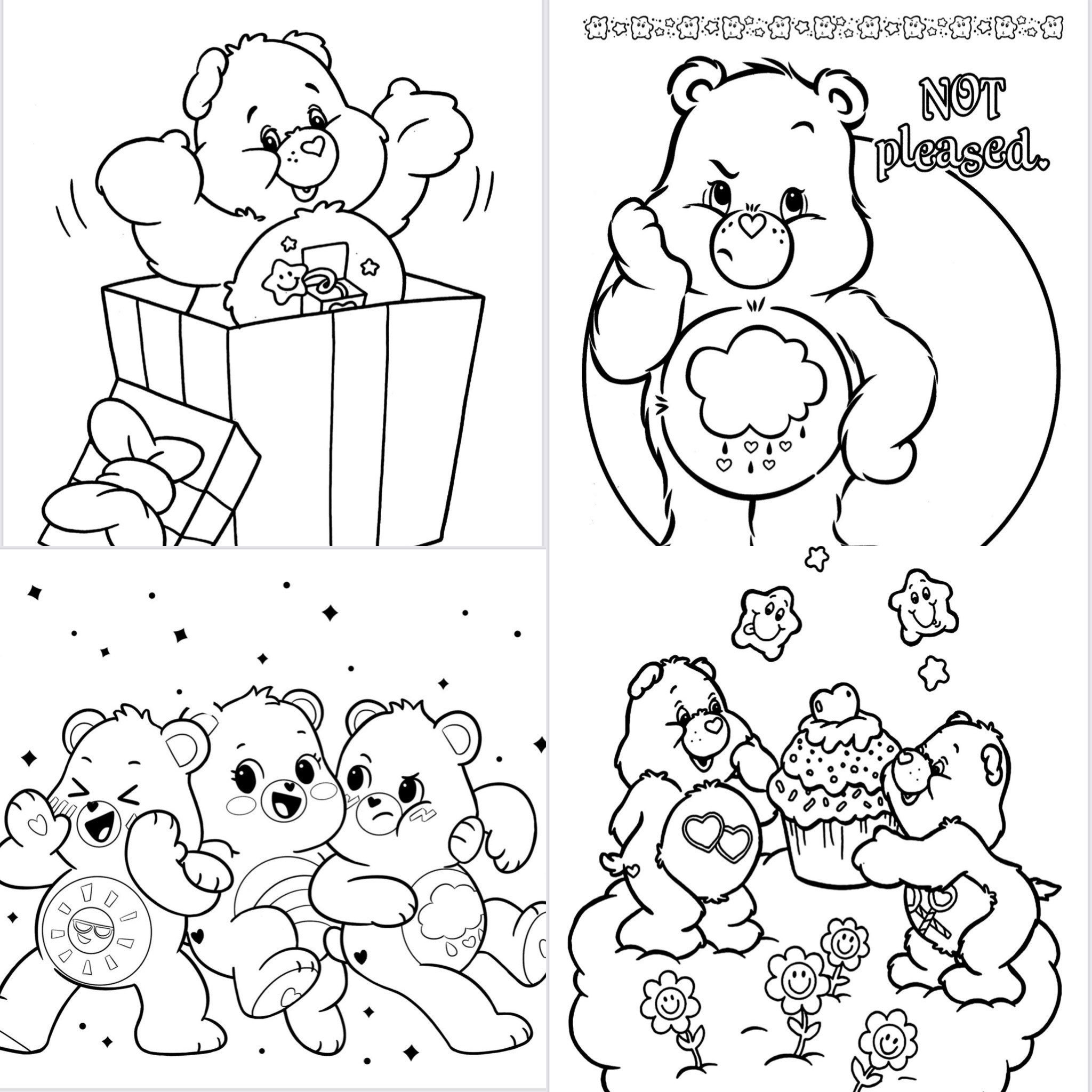 NOT pleased.