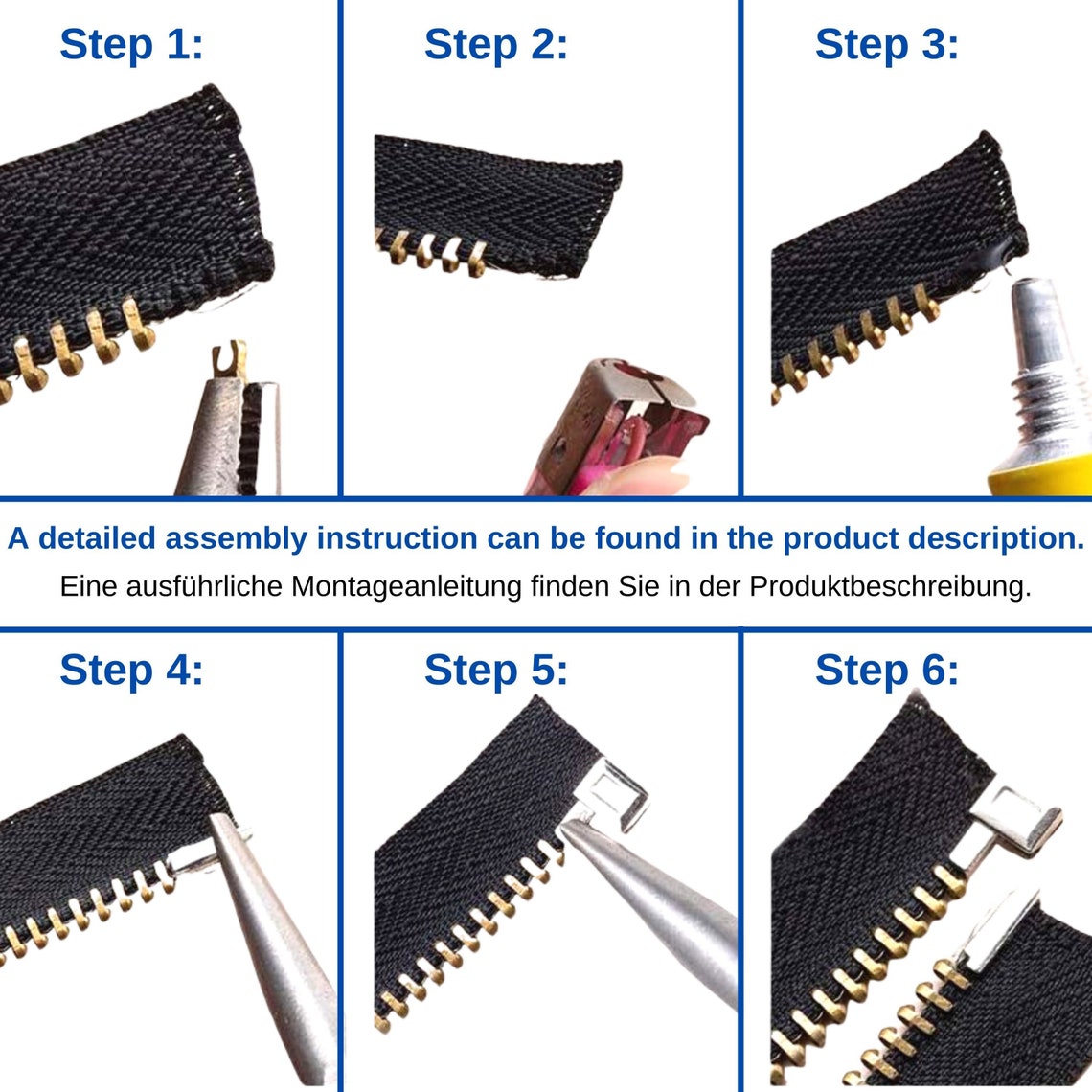 Step 1:

Step 2:

Step 3:

A detailed assembly instruction can be found in the product description.

Eine ausführliche Montageanleitung finden Sie in der Produktbeschreibung.

Step 4:

Step 5:

Step 6: