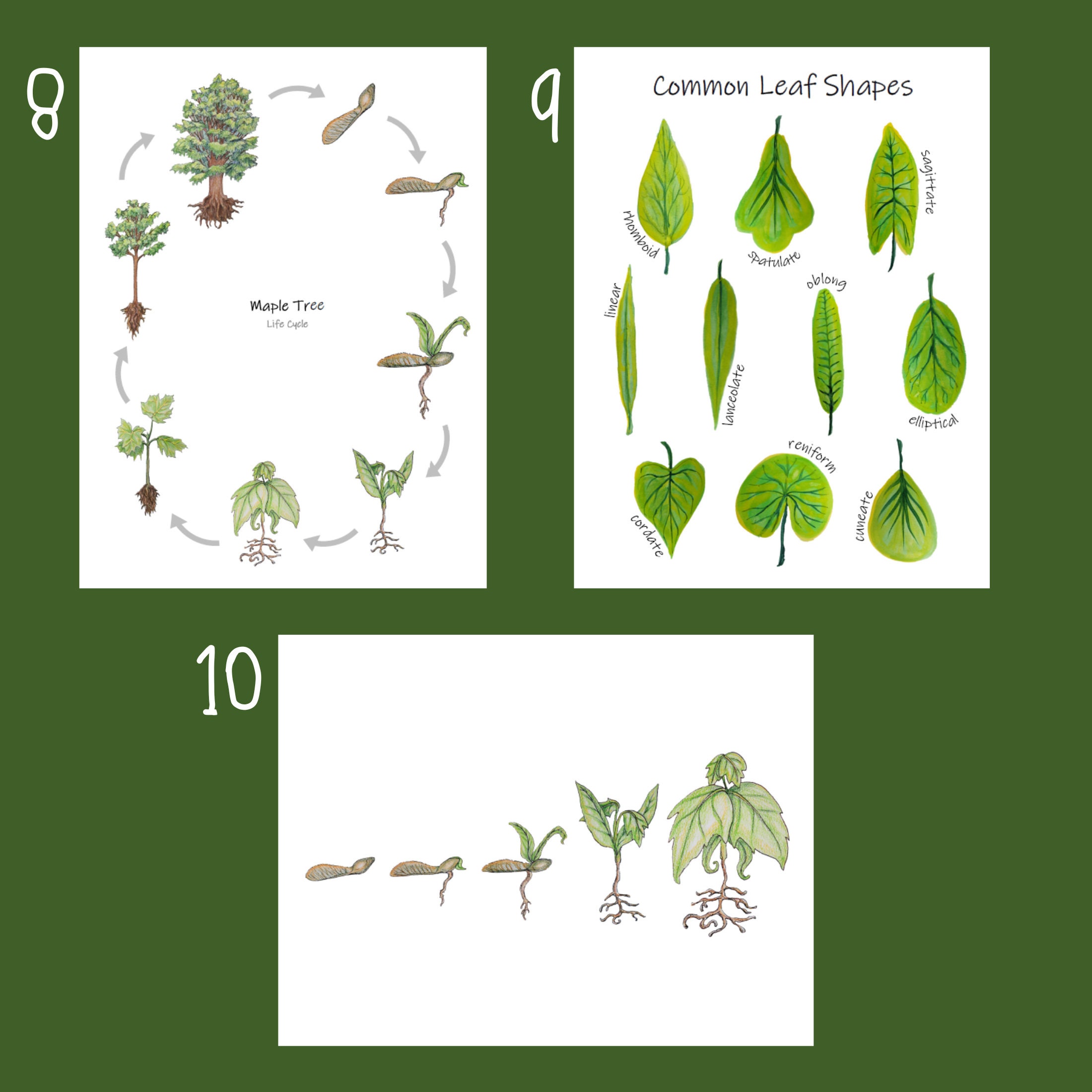 8

Maple Tree
Life Cycle

9

Common Leaf Shapes

rhomboid
spatulate
sagittate
linear
lanceolate
oblong
elliptical
cordate
reniform
cuneate

10