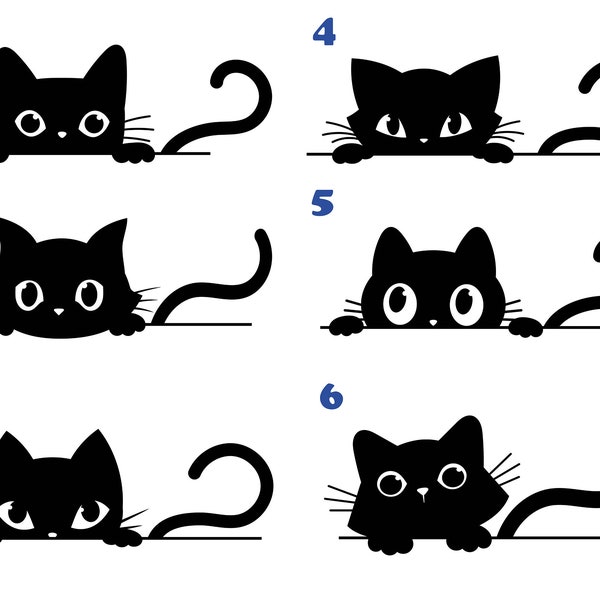 4

5

6