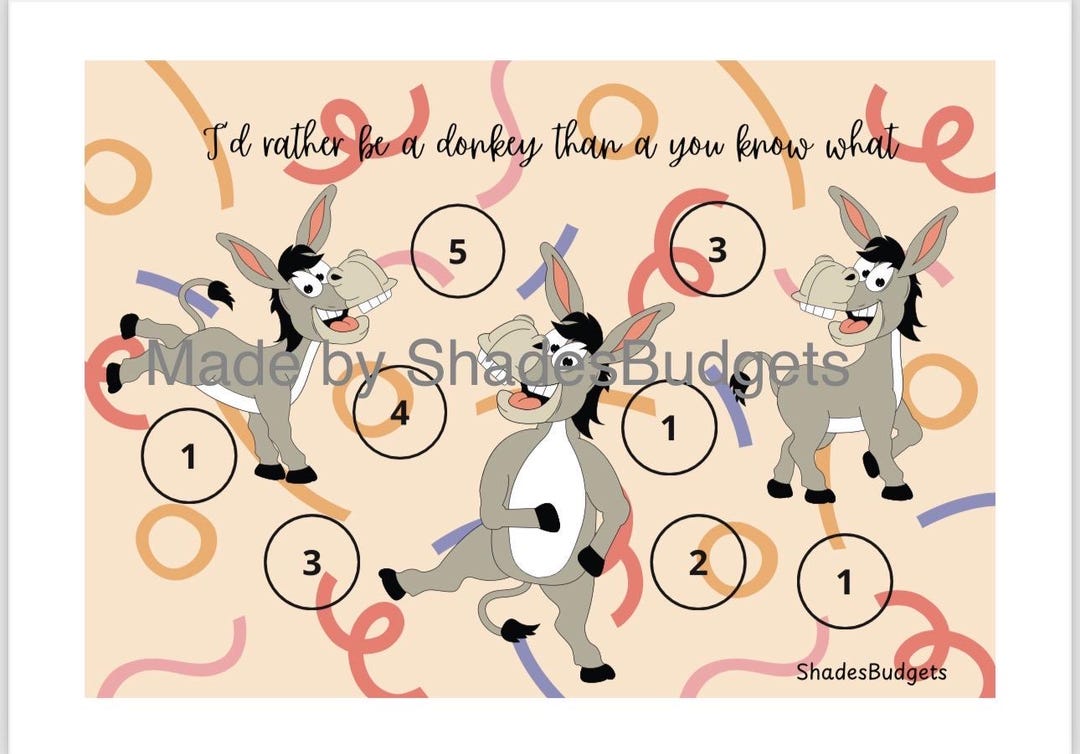 I'd rather be a donkey than a you know what

5

3

Made by ShadesBudgets

4

1

1

3

2

1

ShadesBudgets