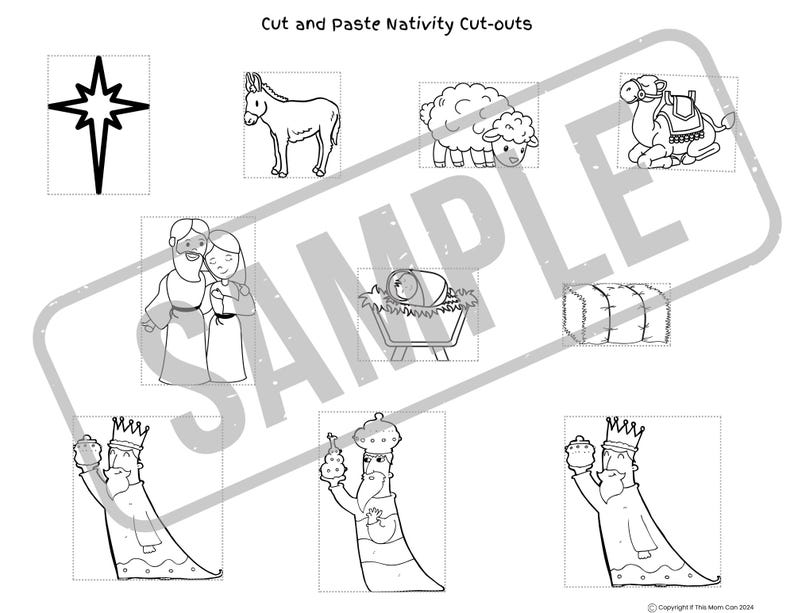 Cut and Paste Nativity Cut-outs

SAMPLE

© Copyright If This Mom Can 2024