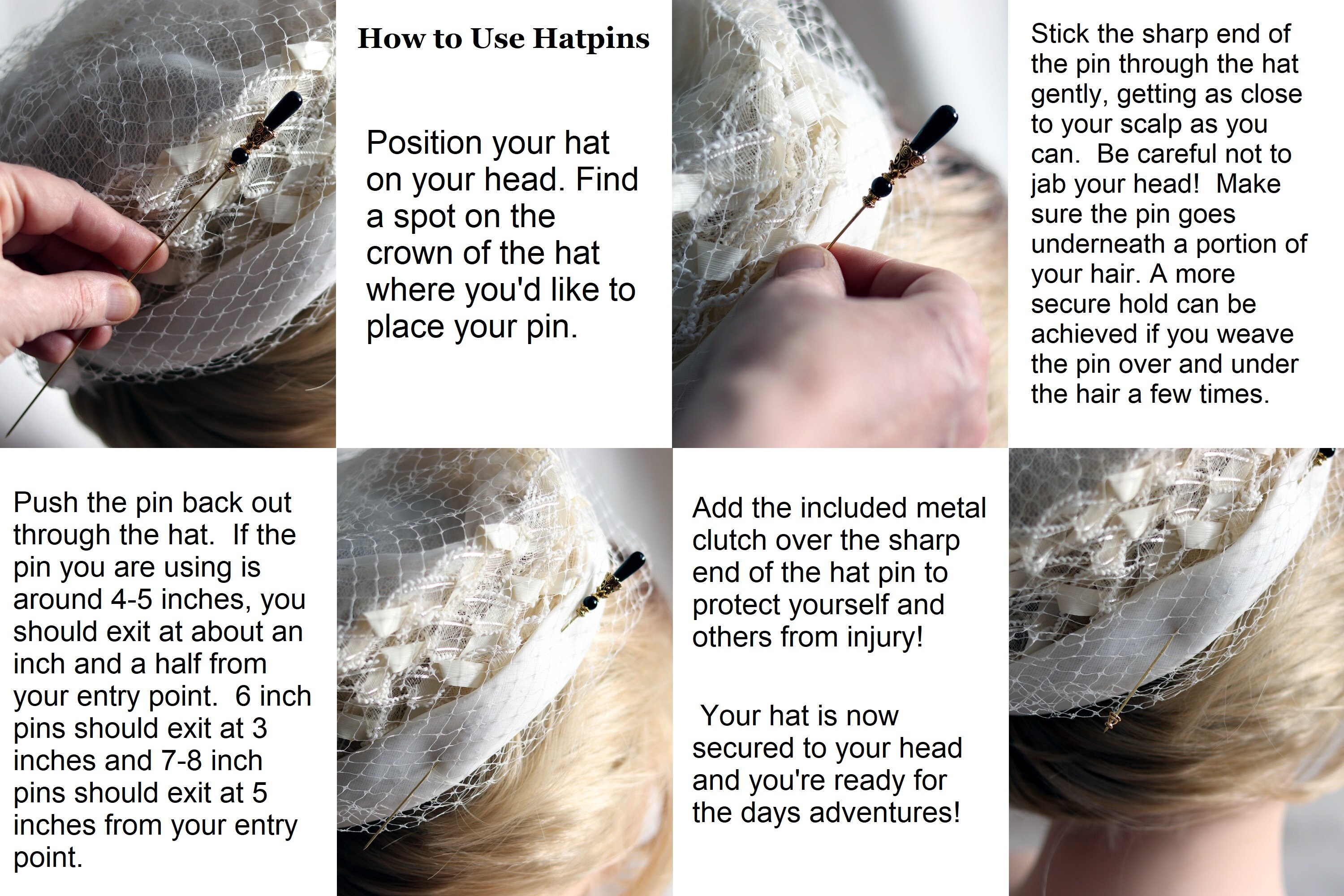 How to Use Hatpins

Position your hat on your head. Find a spot on the crown of the hat where you'd like to place your pin.

Stick the sharp end of the pin through the hat gently, getting as close to your scalp as you can. Be careful not to jab your head! Make sure the pin goes underneath a portion of your hair. A more secure hold can be achieved if you weave the pin over and under the hair a few times.

Push the pin back out through the hat. If the pin you are using is around 4-5 inches, you should exit at about an inch and a half from your entry point. 6 inch pins should exit at 3 inches and 7-8 inch pins should exit at 5 inches from your entry point.

Add the included metal clutch over the sharp end of the hat pin to protect yourself and others from injury!

Your hat is now secured to your head and you're ready for the days adventures!