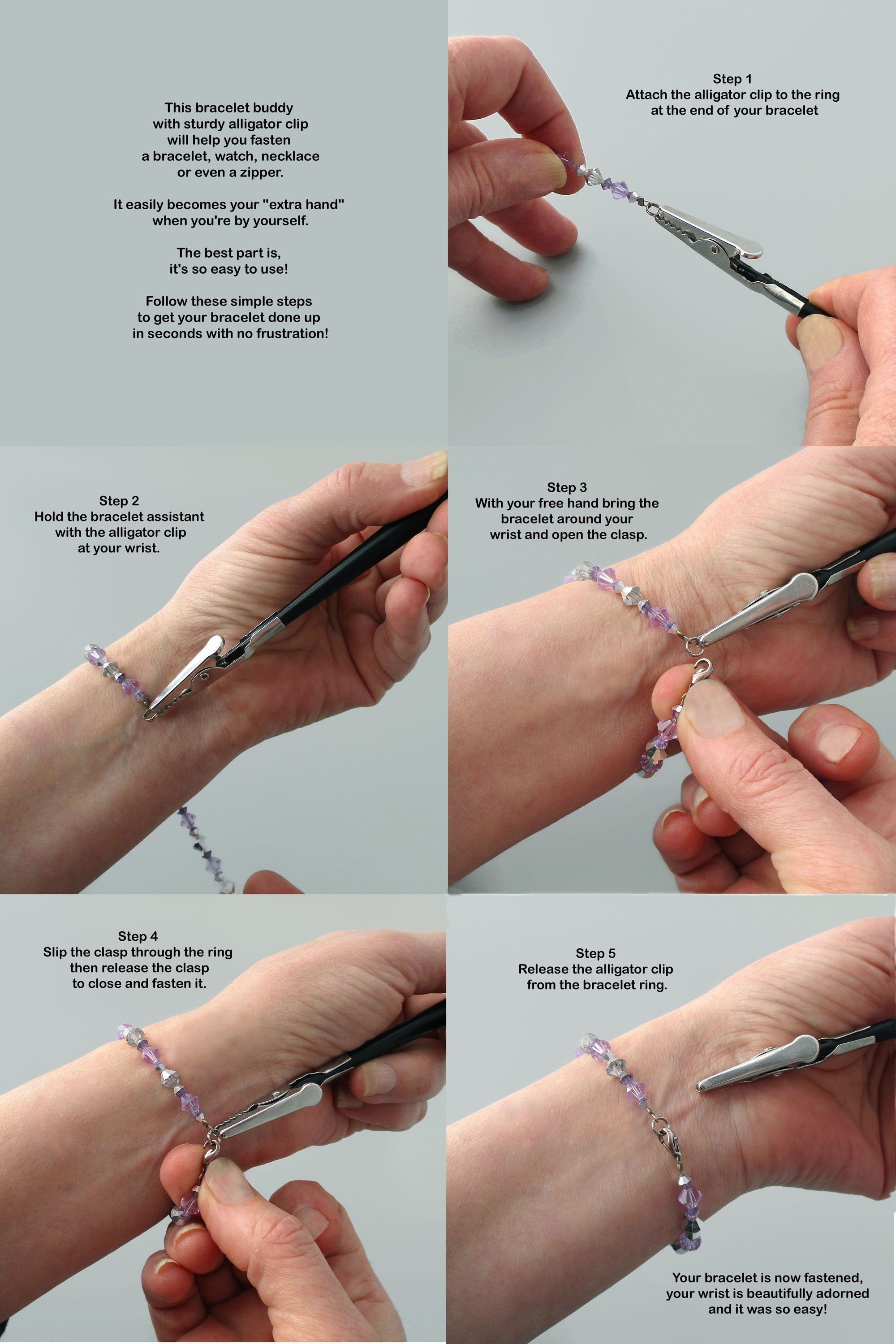 This bracelet buddy with sturdy alligator clip will help you fasten a bracelet, watch, necklace or even a zipper.

It easily becomes your "extra hand" when you're by yourself.

The best part is, it's so easy to use!

Follow these simple steps to get your bracelet done up in seconds with no frustration!

Step 1
Attach the alligator clip to the ring at the end of your bracelet

Step 2
Hold the bracelet assistant with the alligator clip at your wrist.

Step 3
With your free hand bring the bracelet around your wrist and open the clasp.

Step 4
Slip the clasp through the ring then release the clasp to close and fasten it.

Step 5
Release the alligator clip from the bracelet ring.

Your bracelet is now fastened, your wrist is beautifully adorned and it was so easy!