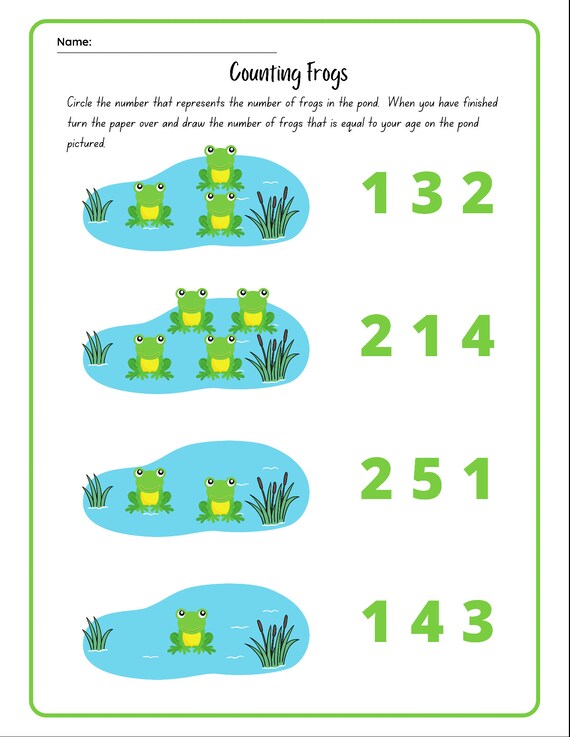 Name:

Counting Frogs

Circle the number that represents the number of frogs in the pond. When you have finished turn the paper over and draw the number of frogs that is equal to your age on the pond pictured.

1 3 2

2 1 4

2 5 1

1 4 3