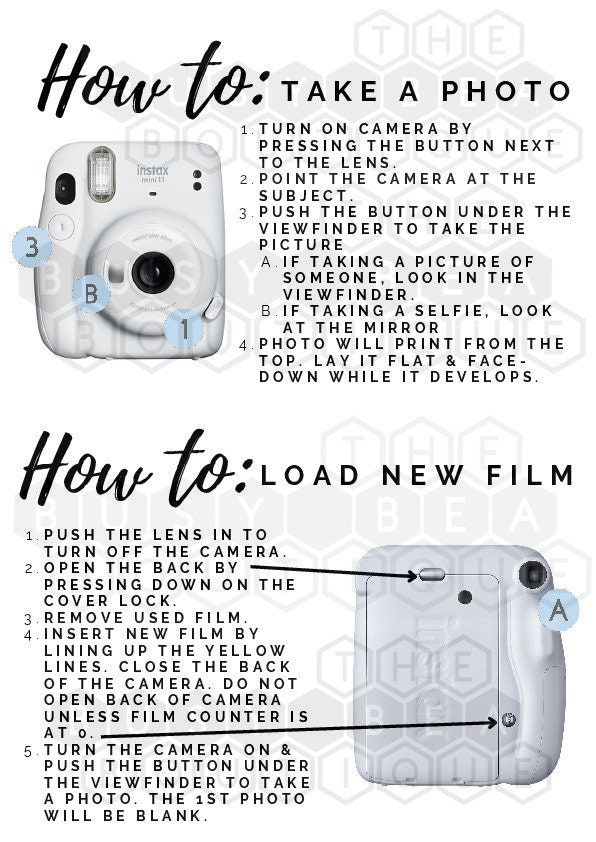 How to: TAKE A PHOTO

1. TURN ON CAMERA BY PRESSING THE BUTTON NEXT TO THE LENS.
2. POINT THE CAMERA AT THE SUBJECT.
3. PUSH THE BUTTON UNDER THE VIEWFINDER TO TAKE THE PICTURE
A. IF TAKING A PICTURE OF SOMEONE, LOOK IN THE VIEWFINDER.
B. IF TAKING A SELFIE, LOOK AT THE MIRROR
4. PHOTO WILL PRINT FROM THE TOP. LAY IT FLAT & FACE-DOWN WHILE IT DEVELOPS.

instax mini 11

3
B
1

How to: LOAD NEW FILM

1. PUSH THE LENS IN TO TURN OFF THE CAMERA.
2. OPEN THE BACK BY PRESSING DOWN ON THE COVER LOCK.
3. REMOVE USED FILM.
4. INSERT NEW FILM BY LINING UP THE YELLOW LINES. CLOSE THE BACK OF THE CAMERA. DO NOT OPEN BACK OF CAMERA UNLESS FILM COUNTER IS AT 0.
5. TURN THE CAMERA ON & PUSH THE BUTTON UNDER THE VIEWFINDER TO TAKE A PHOTO. THE 1ST PHOTO WILL BE BLANK.

A

THE BUSY BEA BOUTIQUE