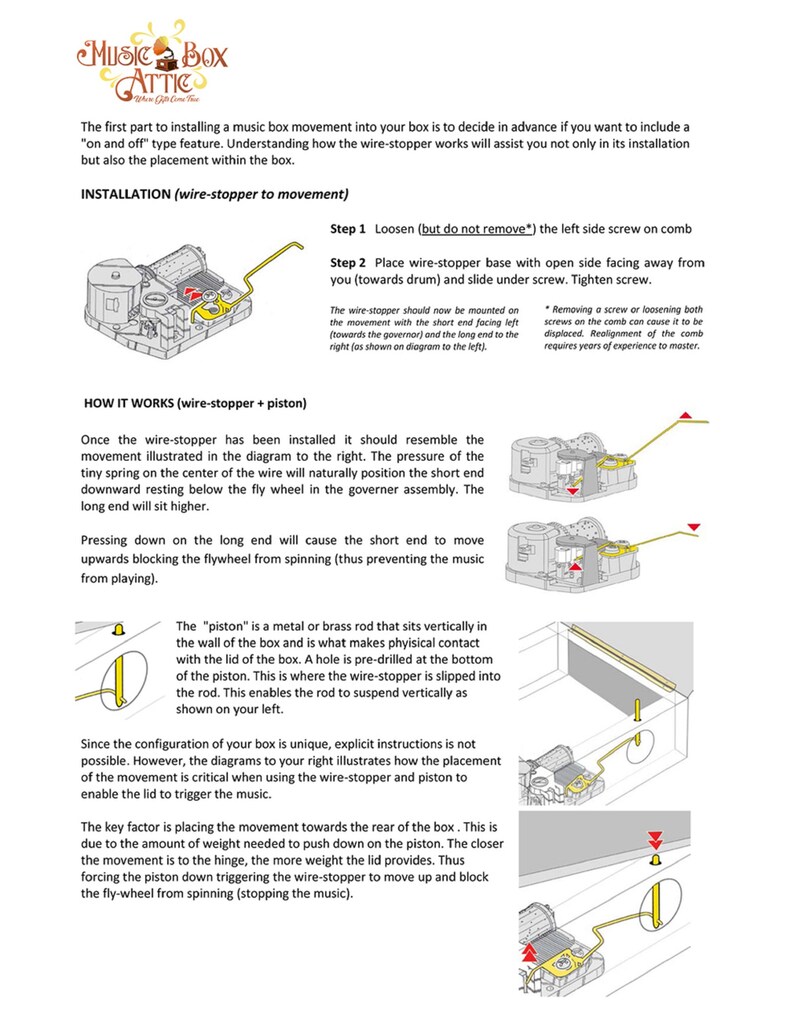 Music Box Attic
Where Gifts Come True

The first part to installing a music box movement into your box is to decide in advance if you want to include a "on and off" type feature. Understanding how the wire-stopper works will assist you not only in its installation but also the placement within the box.

INSTALLATION (wire-stopper to movement)

Step 1 Loosen (but do not remove*) the left side screw on comb

Step 2 Place wire-stopper base with open side facing away from you (towards drum) and slide under screw. Tighten screw.

The wire-stopper should now be mounted on the movement with the short end facing left (towards the governor) and the long end to the right (as shown on diagram to the left).

* Removing a screw or loosening both screws on the comb can cause it to be displaced. Realignment of the comb requires years of experience to master.

HOW IT WORKS (wire-stopper + piston)

Once the wire-stopper has been installed it should resemble the movement illustrated in the diagram to the right. The pressure of the tiny spring on the center of the wire will naturally position the short end downward resting below the fly wheel in the governer assembly. The long end will sit higher.

Pressing down on the long end will cause the short end to move upwards blocking the flywheel from spinning (thus preventing the music from playing).

The "piston" is a metal or brass rod that sits vertically in the wall of the box and is what makes phyisical contact with the lid of the box. A hole is pre-drilled at the bottom of the piston. This is where the wire-stopper is slipped into the rod. This enables the rod to suspend vertically as shown on your left.

Since the configuration of your box is unique, explicit instructions is not possible. However, the diagrams to your right illustrates how the placement of the movement is critical when using the wire-stopper and piston to enable the lid to trigger the music.

The key factor is placing the movement towards the rear of the box . This is due to the amount of weight needed to push down on the piston. The closer the movement is to the hinge, the more weight the lid provides. Thus forcing the piston down triggering the wire-stopper to move up and block the fly-wheel from spinning (stopping the music).