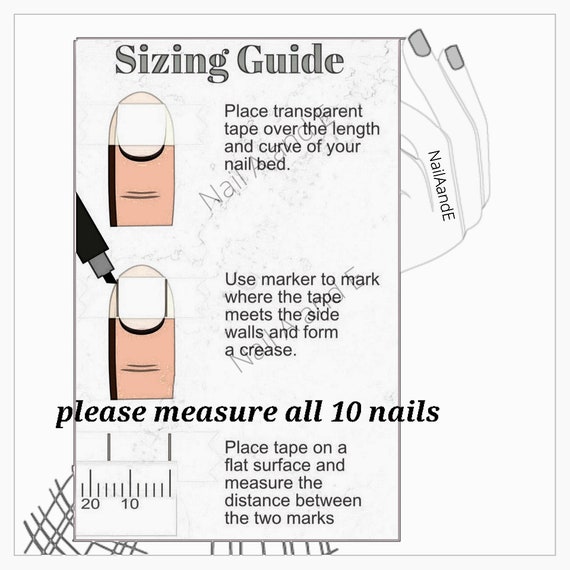 Sizing Guide

Place transparent tape over the length and curve of your nail bed.

NailAandE

NailAandE

Use marker to mark where the tape meets the side walls and form a crease.

NailAandE

please measure all 10 nails

Place tape on a flat surface and measure the distance between the two marks

20 10