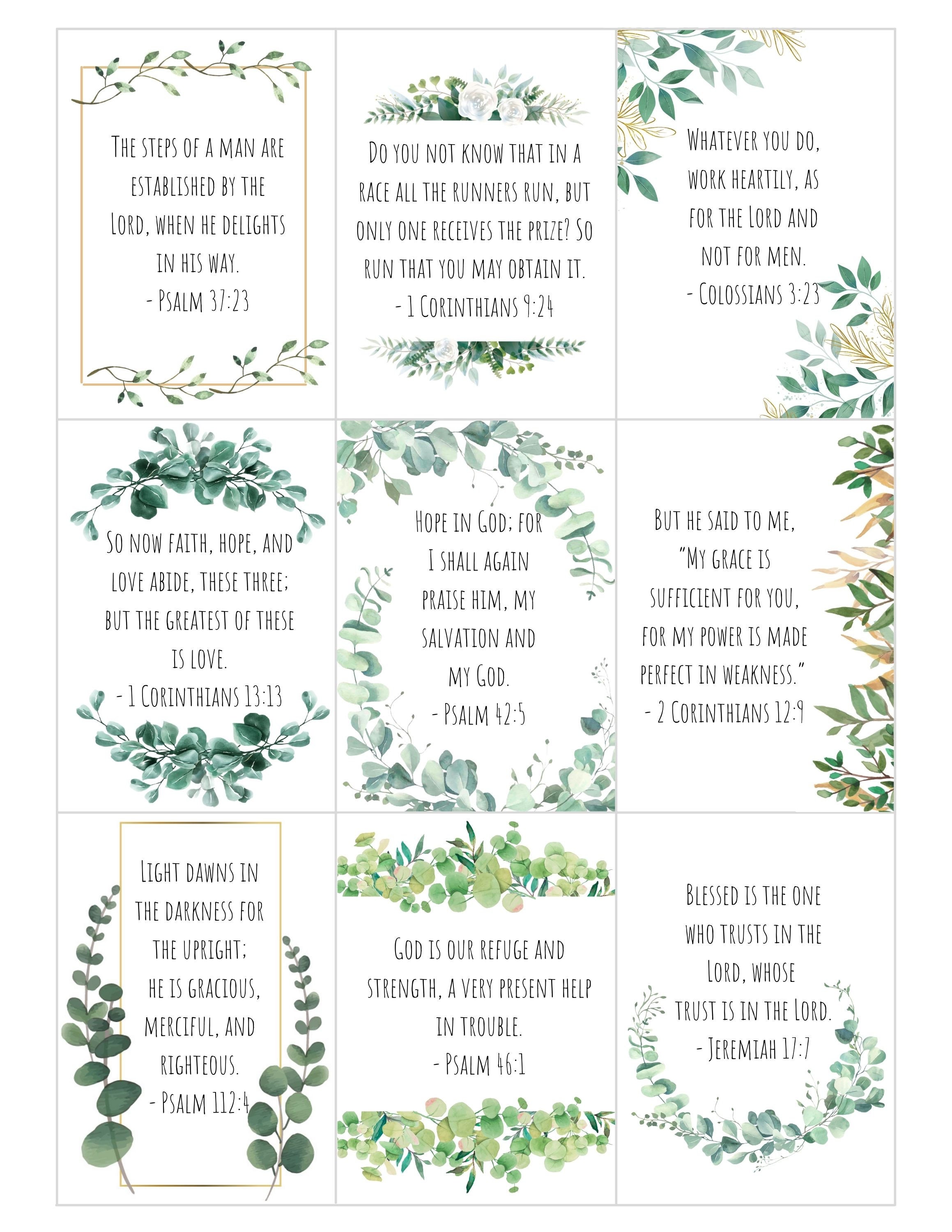 The steps of a man are established by the Lord, when he delights in his way.
- Psalm 37:23

Do you not know that in a race all the runners run, but only one receives the prize? So run that you may obtain it.
- 1 Corinthians 9:24

Whatever you do, work heartily, as for the Lord and not for men.
- Colossians 3:23

So now faith, hope, and love abide, these three; but the greatest of these is love.
- 1 Corinthians 13:13

Hope in God; for I shall again praise him, my salvation and my God.
- Psalm 42:5

But he said to me, "My grace is sufficient for you, for my power is made perfect in weakness."
- 2 Corinthians 12:9

Light dawns in the darkness for the upright; he is gracious, merciful, and righteous.
- Psalm 112:4

God is our refuge and strength, a very present help in trouble.
- Psalm 46:1

Blessed is the one who trusts in the Lord, whose trust is in the Lord.
- Jeremiah 17:7