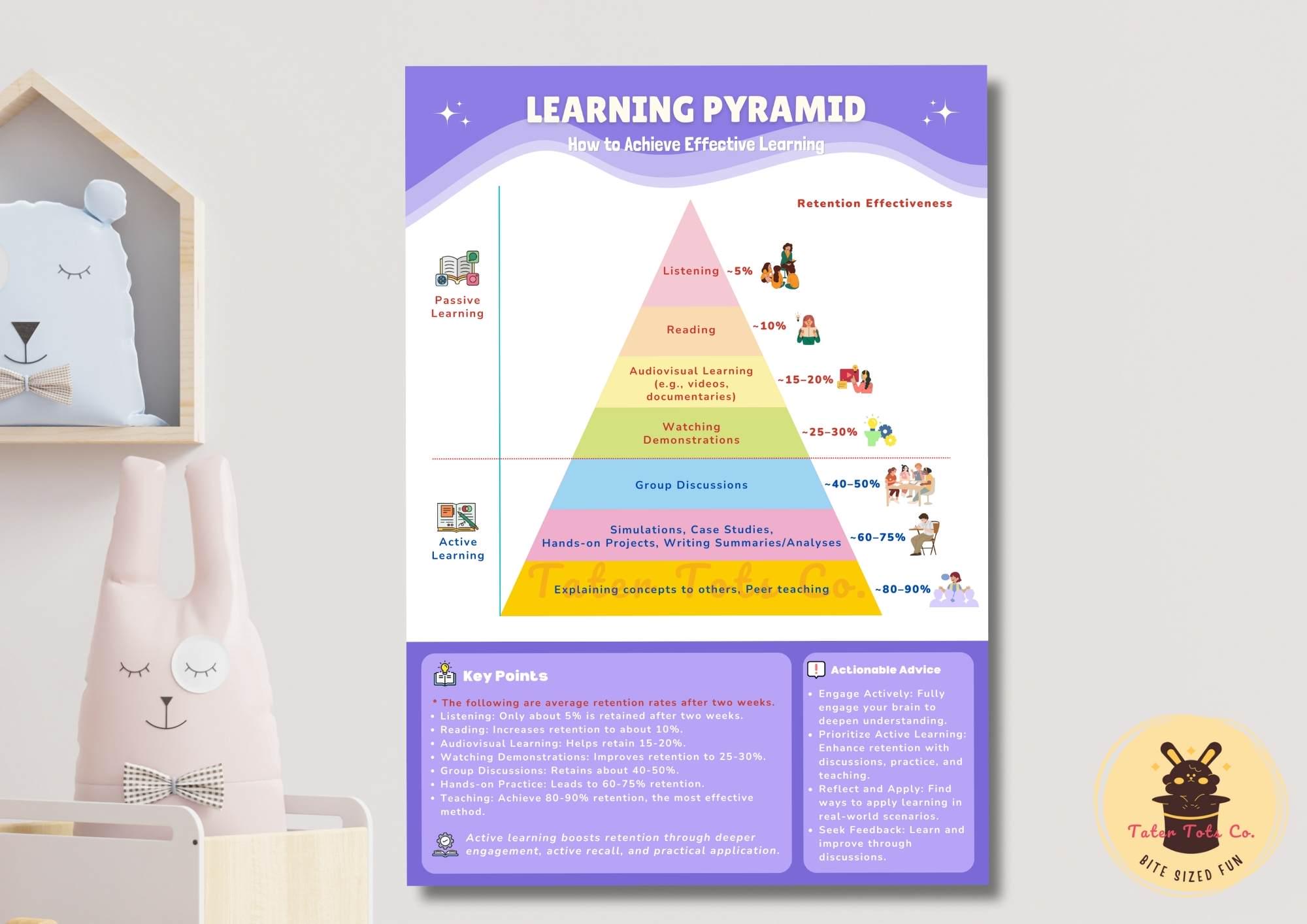 LEARNING PYRAMID
How to Achieve Effective Learning

Retention Effectiveness

Passive Learning

Listening ~5%
Reading ~10%
Audiovisual Learning (e.g., videos, documentaries) ~15–20%
Watching Demonstrations ~25–30%

Active Learning

Group Discussions ~40–50%
Simulations, Case Studies, Hands-on Projects, Writing Summaries/Analyses ~60–75%
Explaining concepts to others, Peer teaching ~80–90%

Tater Tots Co.

Key Points

* The following are average retention rates after two weeks.
• Listening: Only about 5% is retained after two weeks.
• Reading: Increases retention to about 10%.
• Audiovisual Learning: Helps retain 15-20%.
• Watching Demonstrations: Improves retention to 25-30%.
• Group Discussions: Retains about 40-50%.
• Hands-on Practice: Leads to 60-75% retention.
• Teaching: Achieve 80-90% retention, the most effective method.

Active learning boosts retention through deeper engagement, active recall, and practical application.

Actionable Advice

• Engage Actively: Fully engage your brain to deepen understanding.
• Prioritize Active Learning: Enhance retention with discussions, practice, and teaching.
• Reflect and Apply: Find ways to apply learning in real-world scenarios.
• Seek Feedback: Learn and improve through discussions.

Tater Tots Co.
BITE SIZED FUN