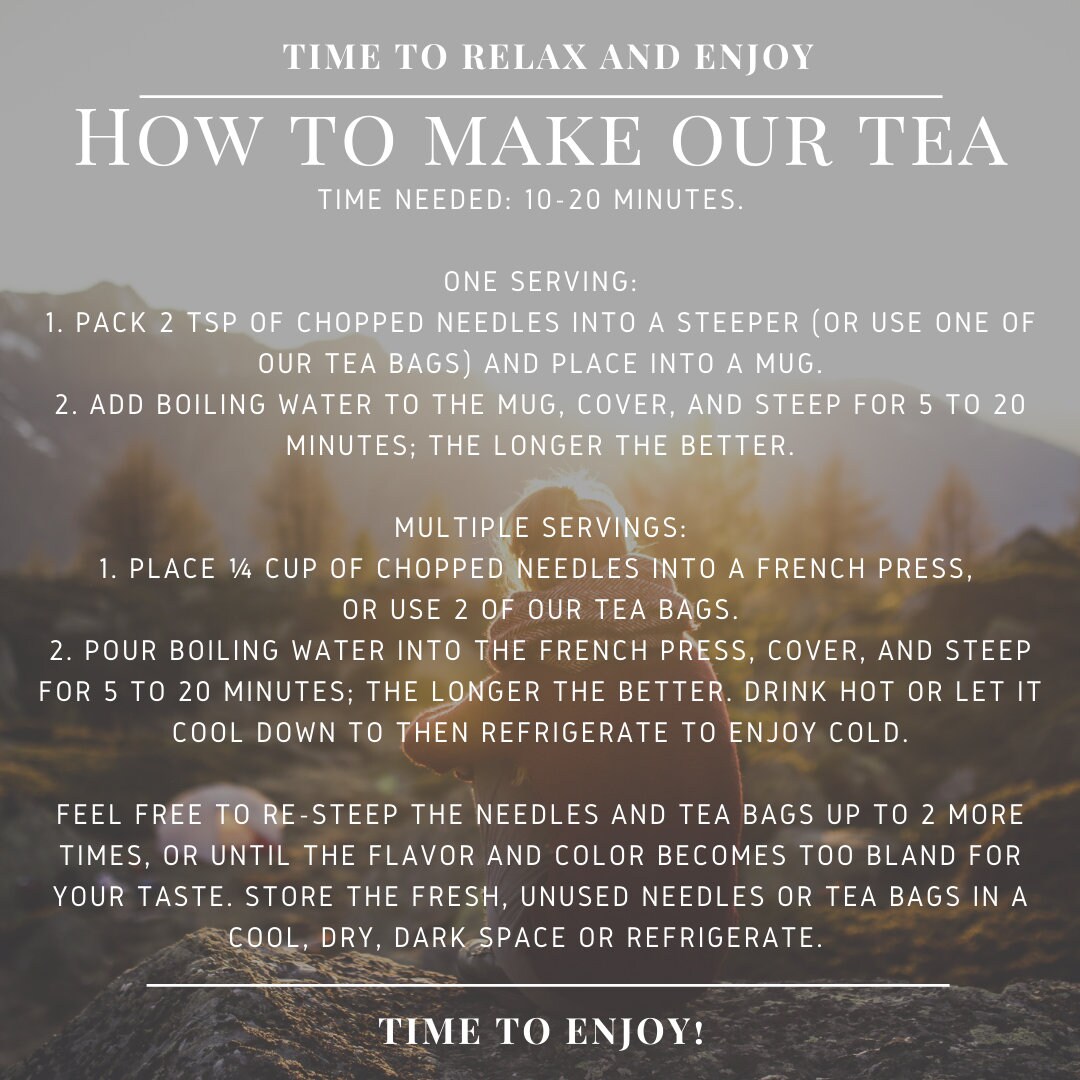 TIME TO RELAX AND ENJOY

HOW TO MAKE OUR TEA

TIME NEEDED: 10-20 MINUTES.

ONE SERVING:
1. PACK 2 TSP OF CHOPPED NEEDLES INTO A STEEPER (OR USE ONE OF OUR TEA BAGS) AND PLACE INTO A MUG.
2. ADD BOILING WATER TO THE MUG, COVER, AND STEEP FOR 5 TO 20 MINUTES; THE LONGER THE BETTER.

MULTIPLE SERVINGS:
1. PLACE ¼ CUP OF CHOPPED NEEDLES INTO A FRENCH PRESS, OR USE 2 OF OUR TEA BAGS.
2. POUR BOILING WATER INTO THE FRENCH PRESS, COVER, AND STEEP FOR 5 TO 20 MINUTES; THE LONGER THE BETTER. DRINK HOT OR LET IT COOL DOWN TO THEN REFRIGERATE TO ENJOY COLD.

FEEL FREE TO RE-STEEP THE NEEDLES AND TEA BAGS UP TO 2 MORE TIMES, OR UNTIL THE FLAVOR AND COLOR BECOMES TOO BLAND FOR YOUR TASTE. STORE THE FRESH, UNUSED NEEDLES OR TEA BAGS IN A COOL, DRY, DARK SPACE OR REFRIGERATE.

TIME TO ENJOY!