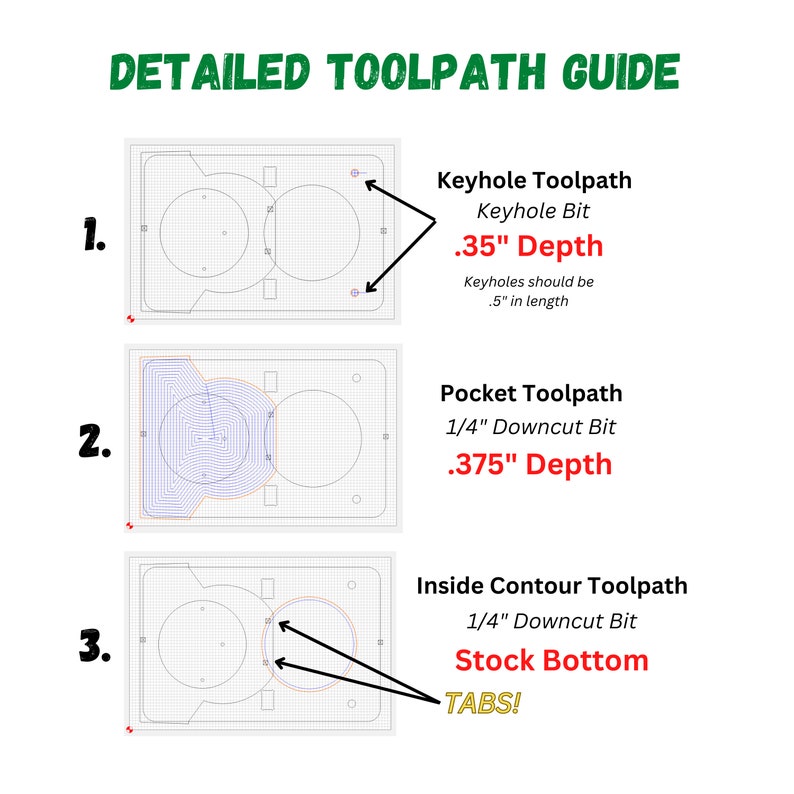 DETAILED TOOLPATH GUIDE

1.

Keyhole Toolpath
Keyhole Bit
.35" Depth
Keyholes should be .5" in length

2.

Pocket Toolpath
1/4" Downcut Bit
.375" Depth

3.

Inside Contour Toolpath
1/4" Downcut Bit
Stock Bottom

TABS!