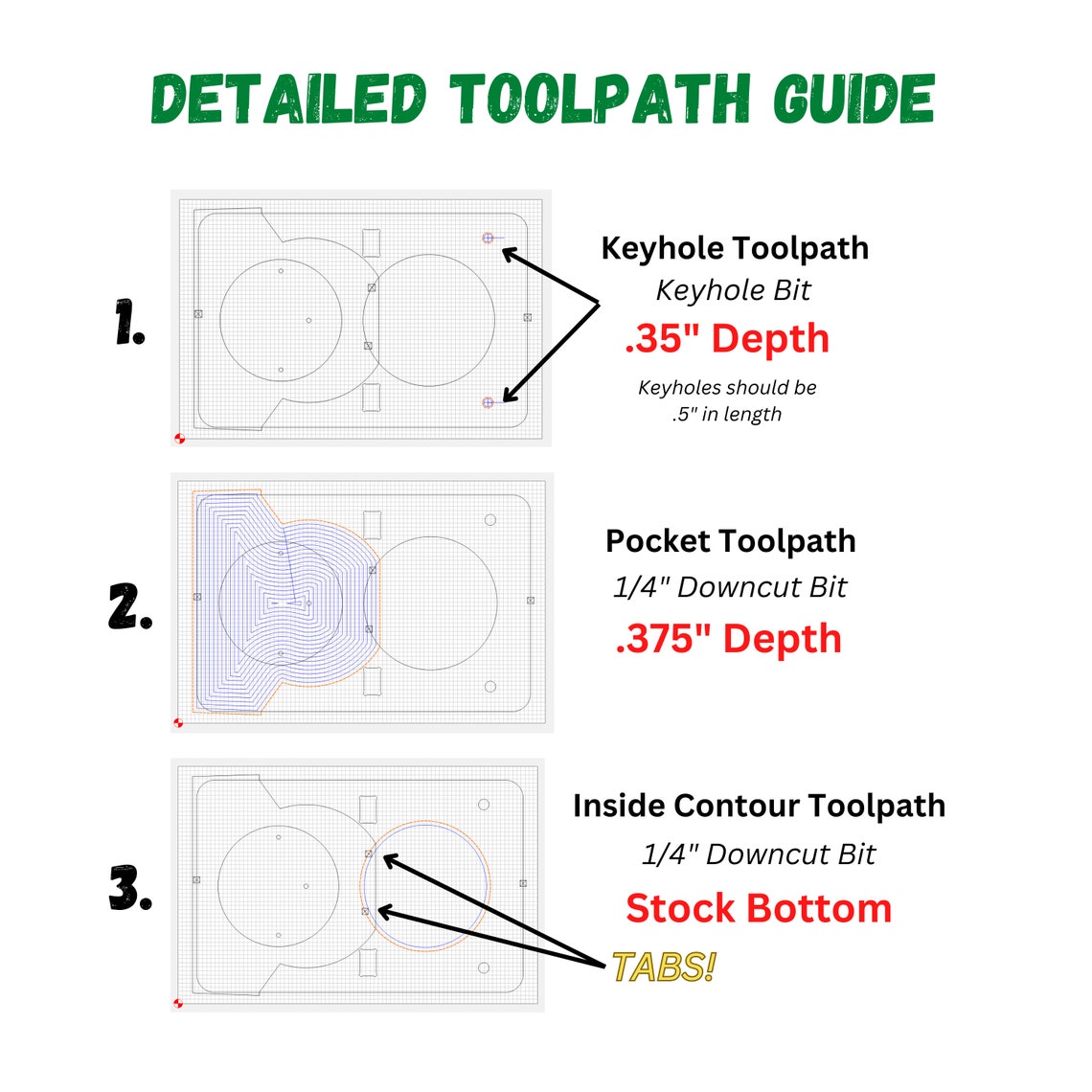 DETAILED TOOLPATH GUIDE

1.

Keyhole Toolpath
Keyhole Bit
.35" Depth
Keyholes should be .5" in length

2.

Pocket Toolpath
1/4" Downcut Bit
.375" Depth

3.

Inside Contour Toolpath
1/4" Downcut Bit
Stock Bottom

TABS!