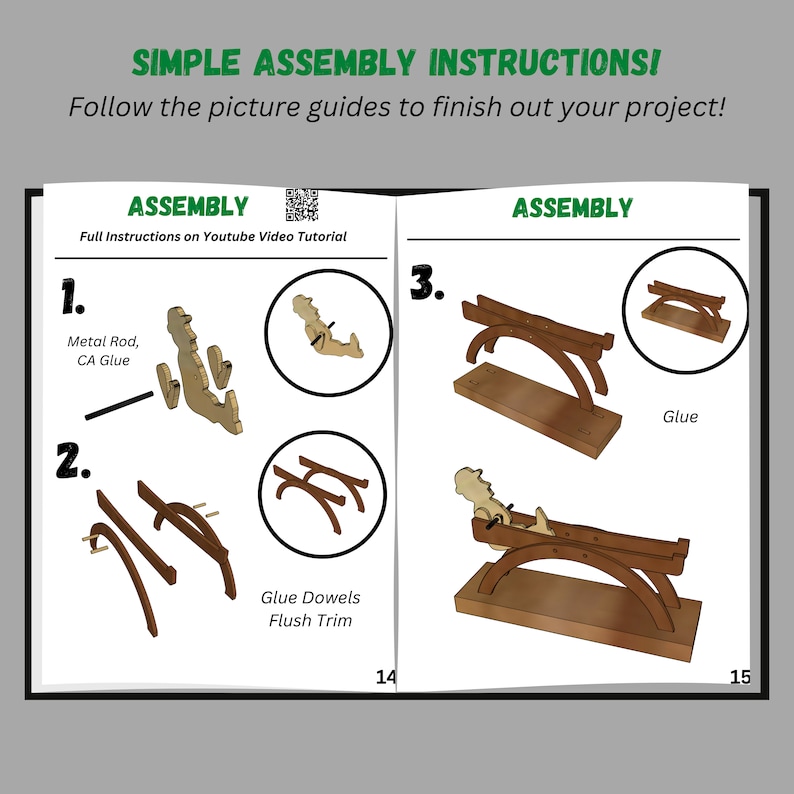 SIMPLE ASSEMBLY INSTRUCTIONS!
Follow the picture guides to finish out your project!

ASSEMBLY
Full Instructions on Youtube Video Tutorial

1.
Metal Rod, CA Glue

2.
Glue Dowels Flush Trim

14

ASSEMBLY

3.
Glue

15