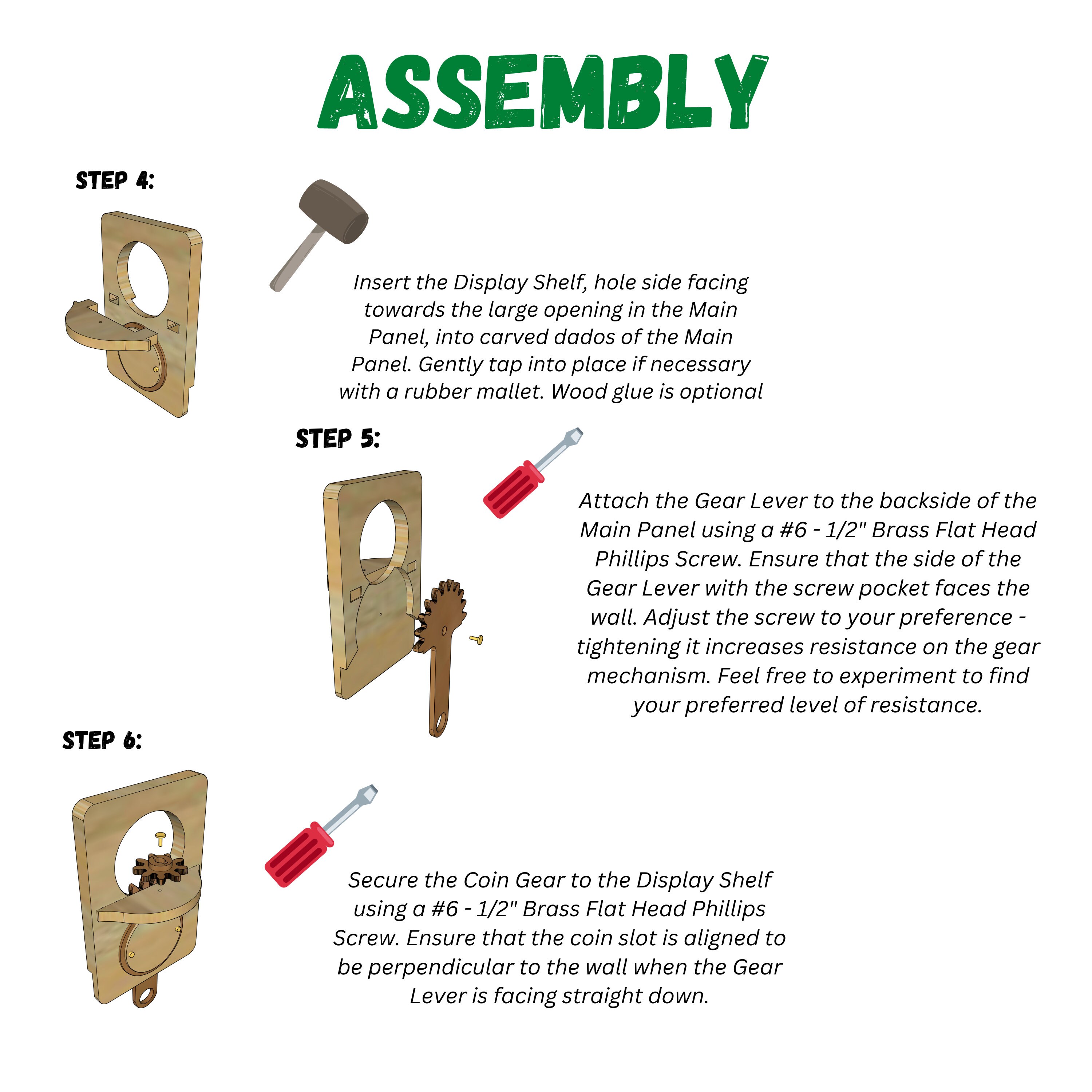 ASSEMBLY

STEP 4:

Insert the Display Shelf, hole side facing towards the large opening in the Main Panel, into carved dados of the Main Panel. Gently tap into place if necessary with a rubber mallet. Wood glue is optional

STEP 5:

Attach the Gear Lever to the backside of the Main Panel using a #6 - 1/2" Brass Flat Head Phillips Screw. Ensure that the side of the Gear Lever with the screw pocket faces the wall. Adjust the screw to your preference - tightening it increases resistance on the gear mechanism. Feel free to experiment to find your preferred level of resistance.

STEP 6:

Secure the Coin Gear to the Display Shelf using a #6 - 1/2" Brass Flat Head Phillips Screw. Ensure that the coin slot is aligned to be perpendicular to the wall when the Gear Lever is facing straight down.