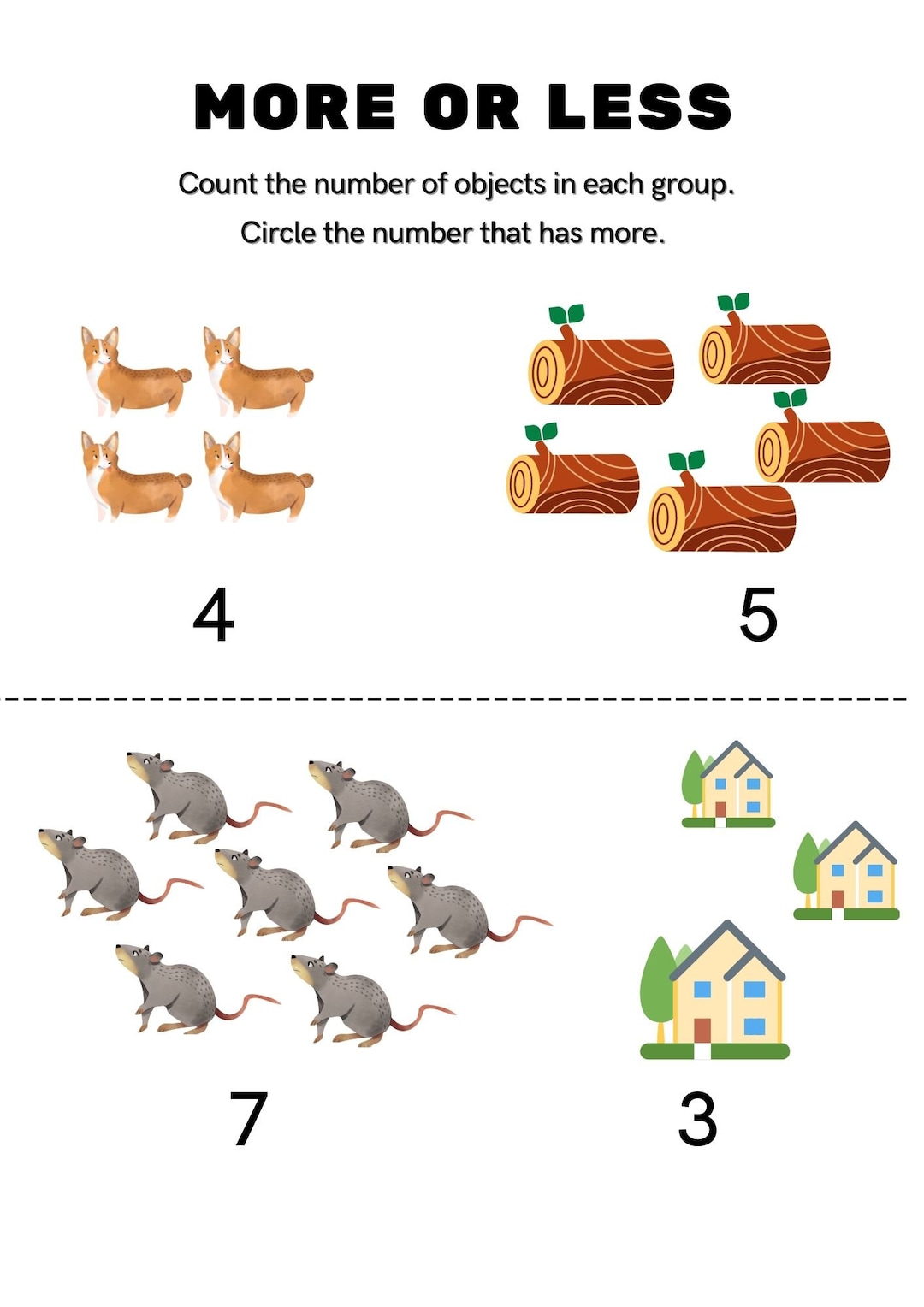 MORE OR LESS

Count the number of objects in each group.

Circle the number that has more.

4

5

7

3