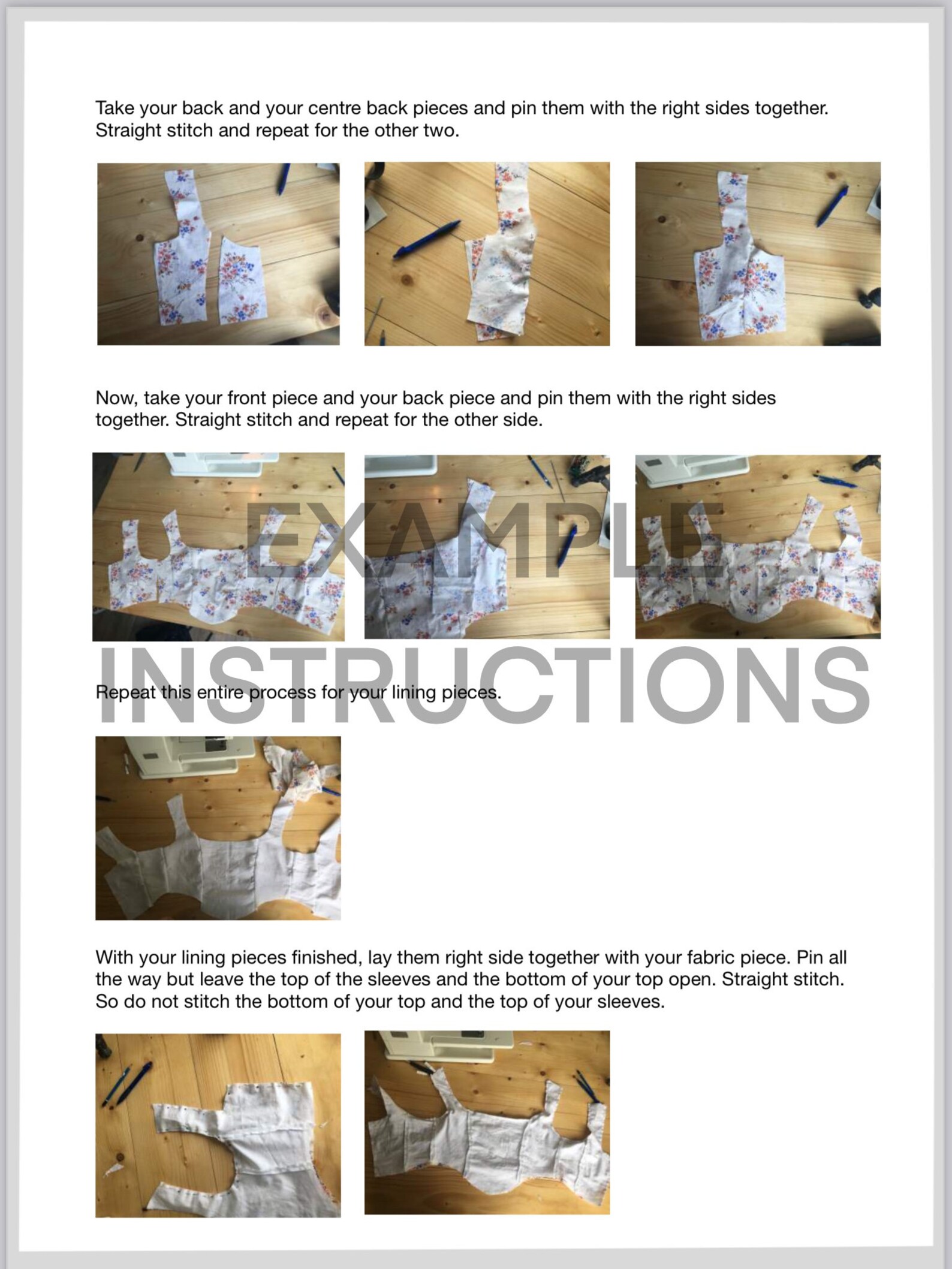 Take your back and your centre back pieces and pin them with the right sides together. Straight stitch and repeat for the other two.

Now, take your front piece and your back piece and pin them with the right sides together. Straight stitch and repeat for the other side.

EXAMPLE

INSTRUCTIONS

Repeat this entire process for your lining pieces.

With your lining pieces finished, lay them right side together with your fabric piece. Pin all the way but leave the top of the sleeves and the bottom of your top open. Straight stitch. So do not stitch the bottom of your top and the top of your sleeves.