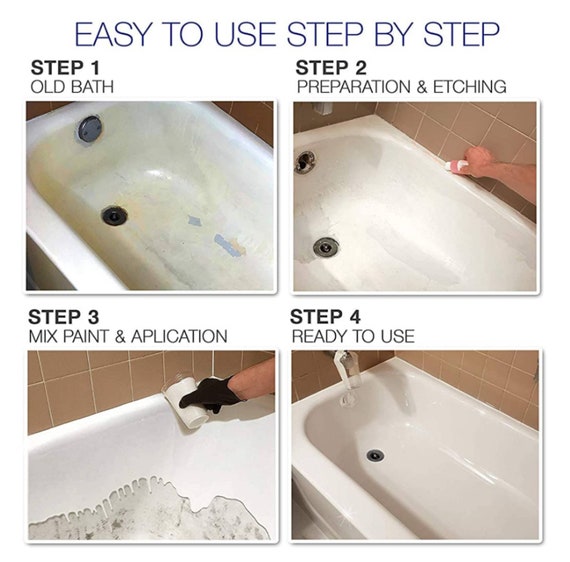 EASY TO USE STEP BY STEP

STEP 1
OLD BATH

STEP 2
PREPARATION & ETCHING

STEP 3
MIX PAINT & APLICATION

STEP 4
READY TO USE