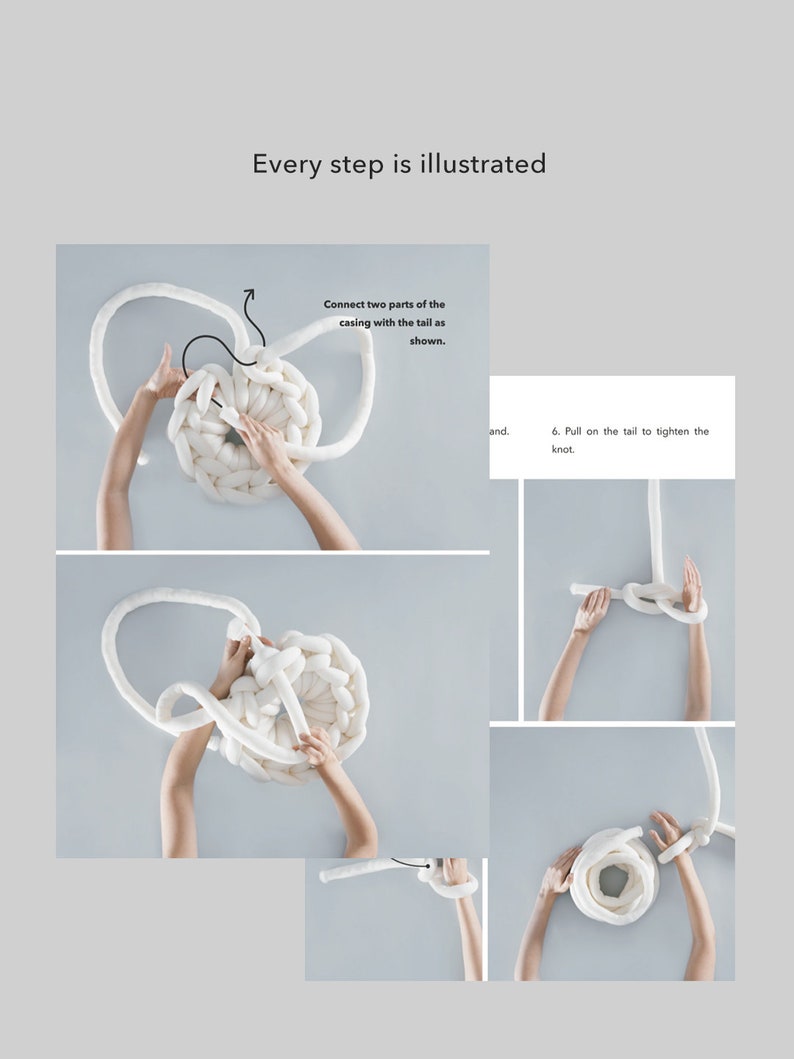 Every step is illustrated

Connect two parts of the casing with the tail as shown.

and.

6. Pull on the tail to tighten the knot.