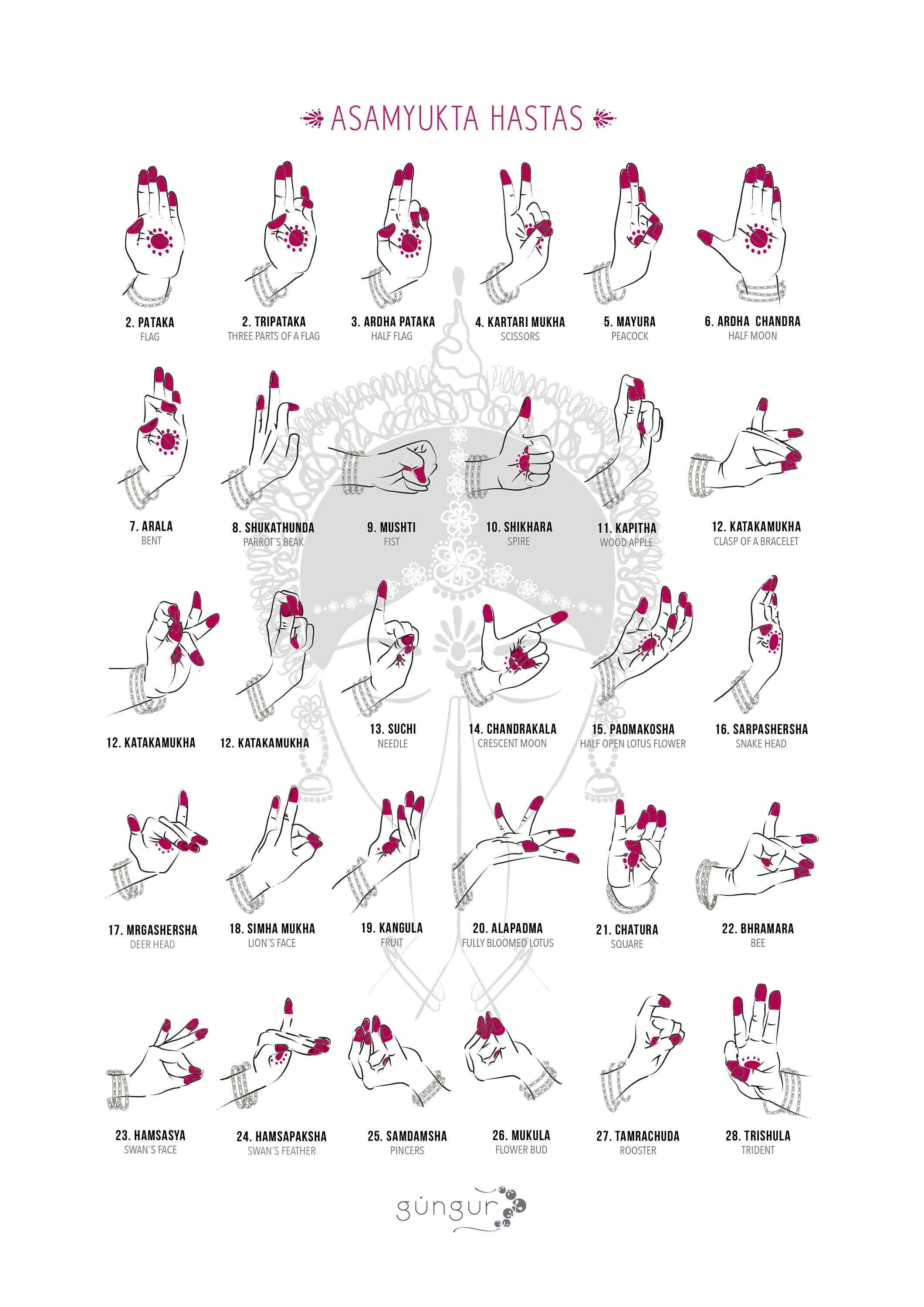 ASAMYUKTA HASTAS

2. PATAKA
FLAG

2. TRIPATAKA
THREE PARTS OF A FLAG

3. ARDHA PATAKA
HALF FLAG

4. KARTARI MUKHA
SCISSORS

5. MAYURA
PEACOCK

6. ARDHA CHANDRA
HALF MOON

7. ARALA
BENT

8. SHUKATHUNDA
PARROT´S BEAK

9. MUSHTI
FIST

10. SHIKHARA
SPIRE

11. KAPITHA
WOOD APPLE

12. KATAKAMUKHA
CLASP OF A BRACELET

12. KATAKAMUKHA

12. KATAKAMUKHA

13. SUCHI
NEEDLE

14. CHANDRAKALA
CRESCENT MOON

15. PADMAKOSHA
HALF OPEN LOTUS FLOWER

16. SARPASHERSHA
SNAKE HEAD

17. MRGASHERSHA
DEER HEAD

18. SIMHA MUKHA
LION´S FACE

19. KANGULA
FRUIT

20. ALAPADMA
FULLY BLOOMED LOTUS

21. CHATURA
SQUARE

22. BHRAMARA
BEE

23. HAMSASYA
SWAN´S FACE

24. HAMSAPAKSHA
SWAN´S FEATHER

25. SAMDAMSHA
PINCERS

26. MUKULA
FLOWER BUD

27. TAMRACHUDA
ROOSTER

28. TRISHULA
TRIDENT

güngur