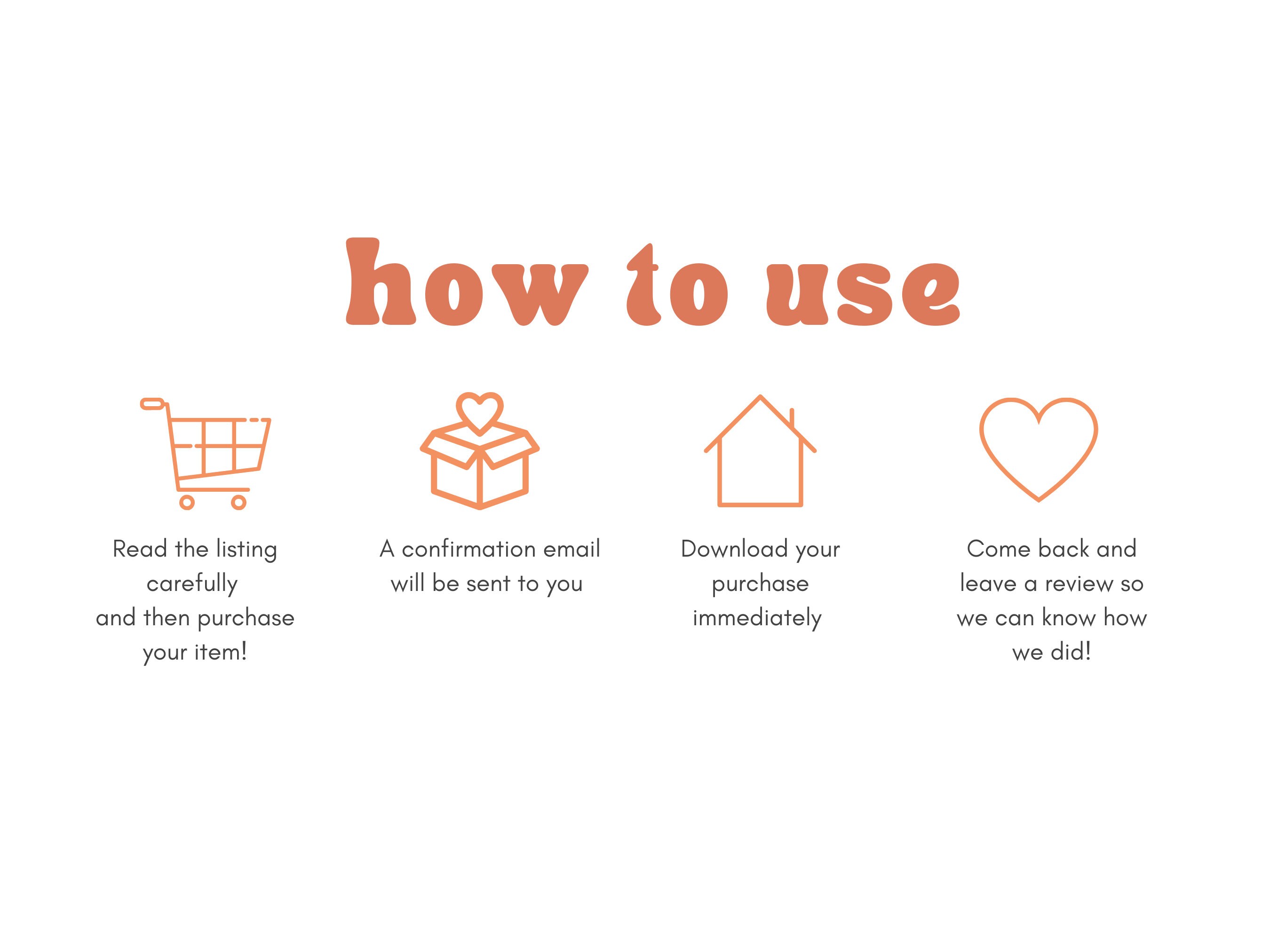 how to use

Read the listing carefully
and then purchase your item!

A confirmation email will be sent to you

Download your purchase immediately

Come back and leave a review so we can know how we did!