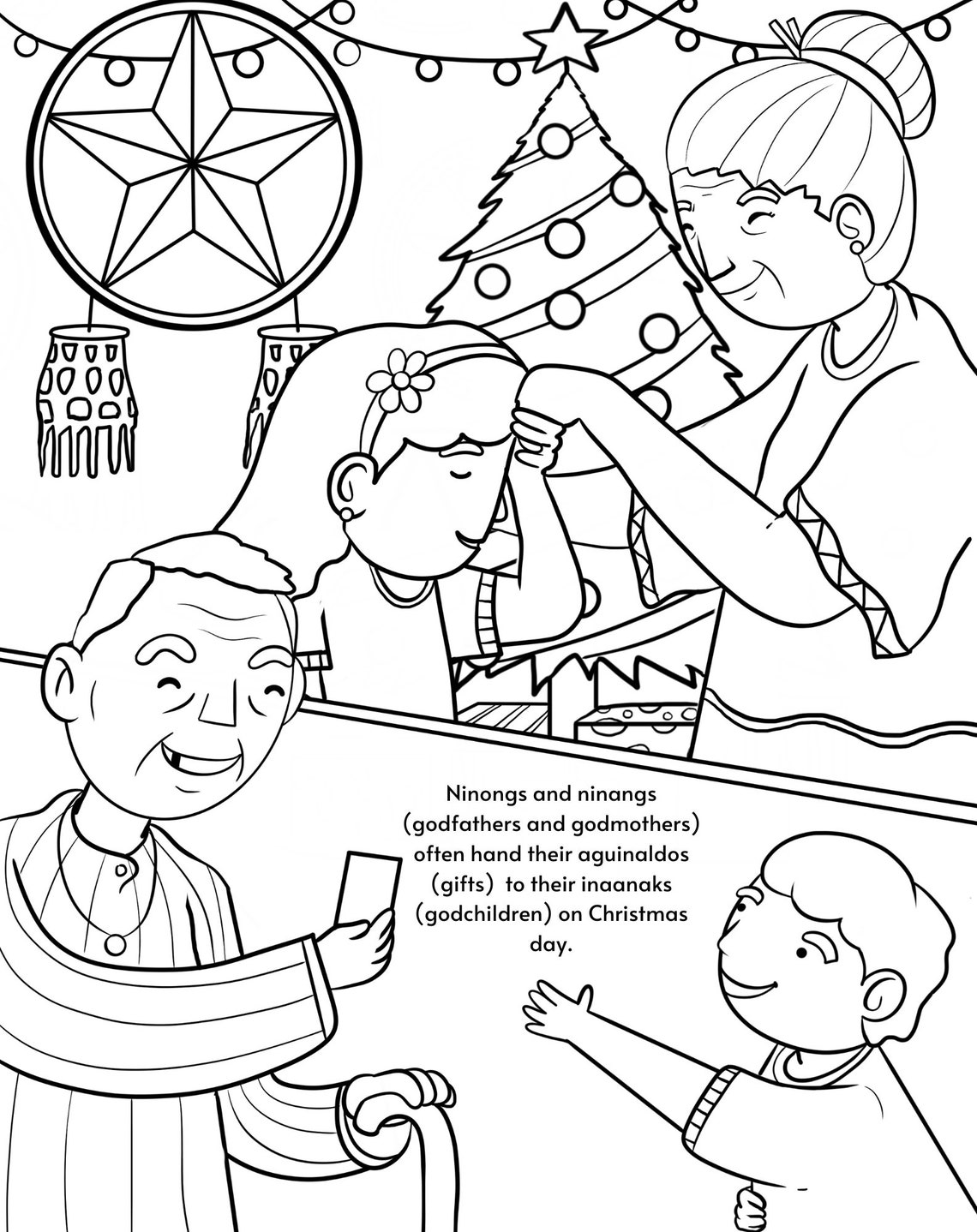 Ninongs and ninangs (godfathers and godmothers) often hand their aguinaldos (gifts) to their inaanaks (godchildren) on Christmas day.