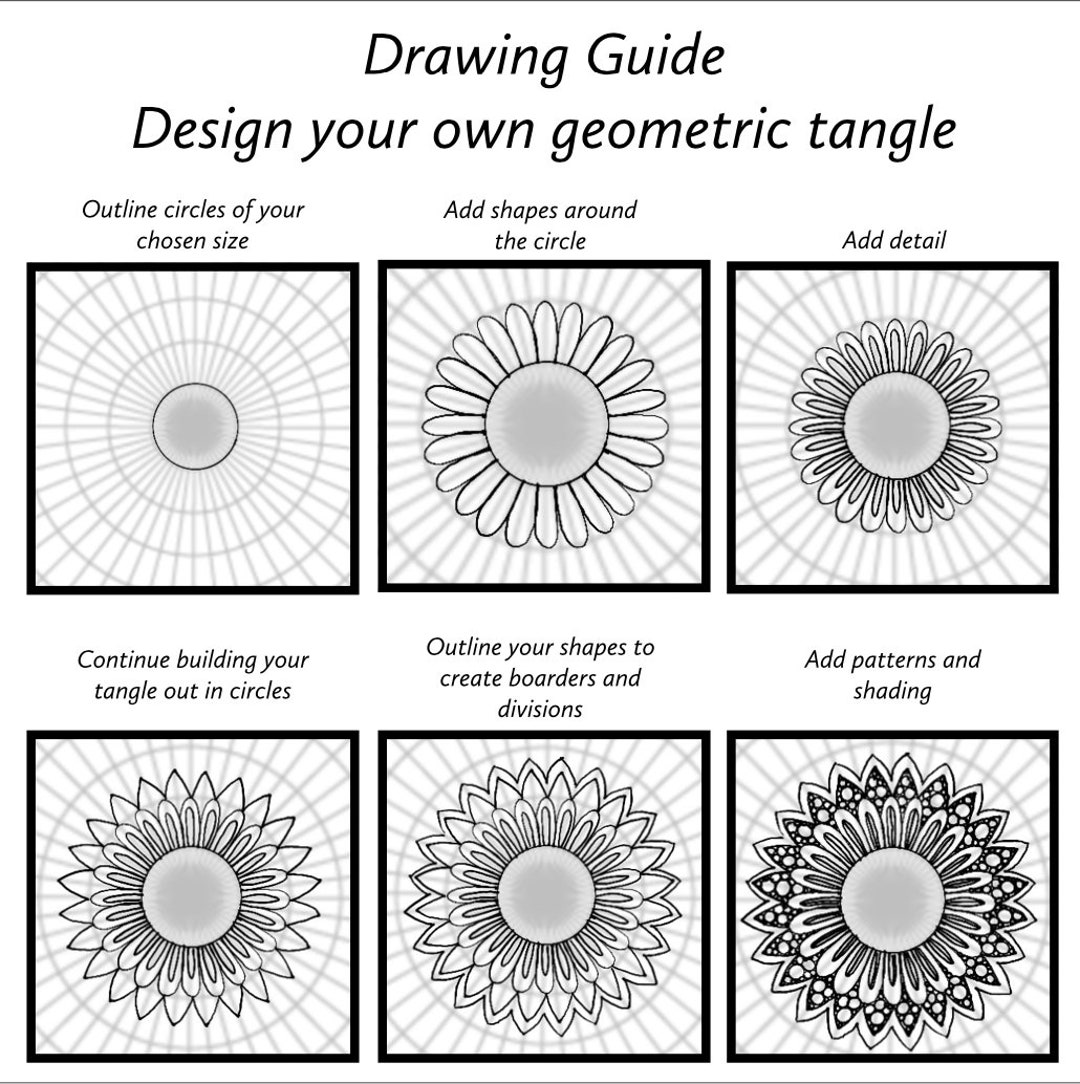 Drawing Guide
Design your own geometric tangle

Outline circles of your chosen size

Add shapes around the circle

Add detail

Continue building your tangle out in circles

Outline your shapes to create boarders and divisions

Add patterns and shading