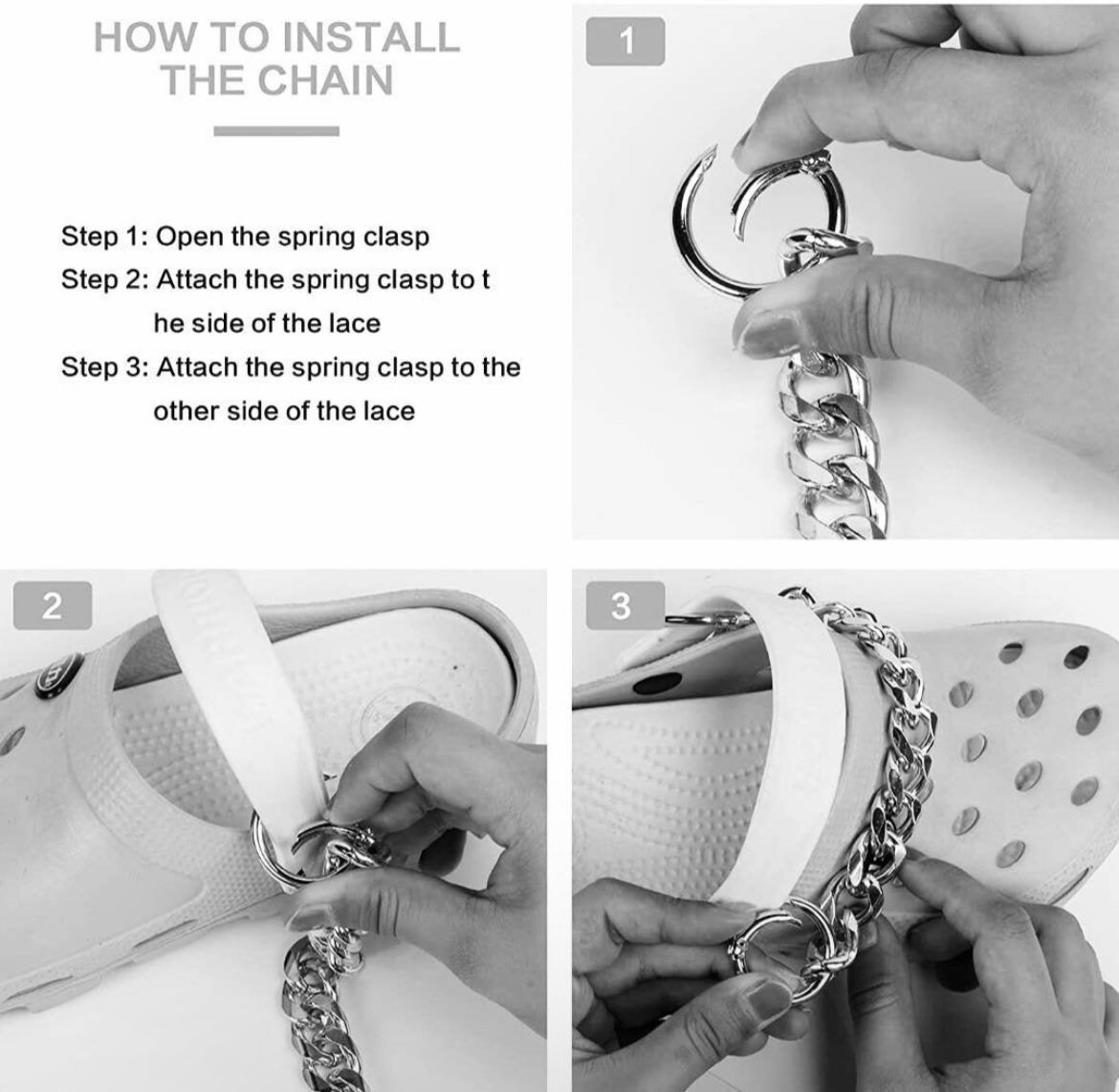 HOW TO INSTALL THE CHAIN

Step 1: Open the spring clasp
Step 2: Attach the spring clasp to t he side of the lace
Step 3: Attach the spring clasp to the other side of the lace

1

2

3