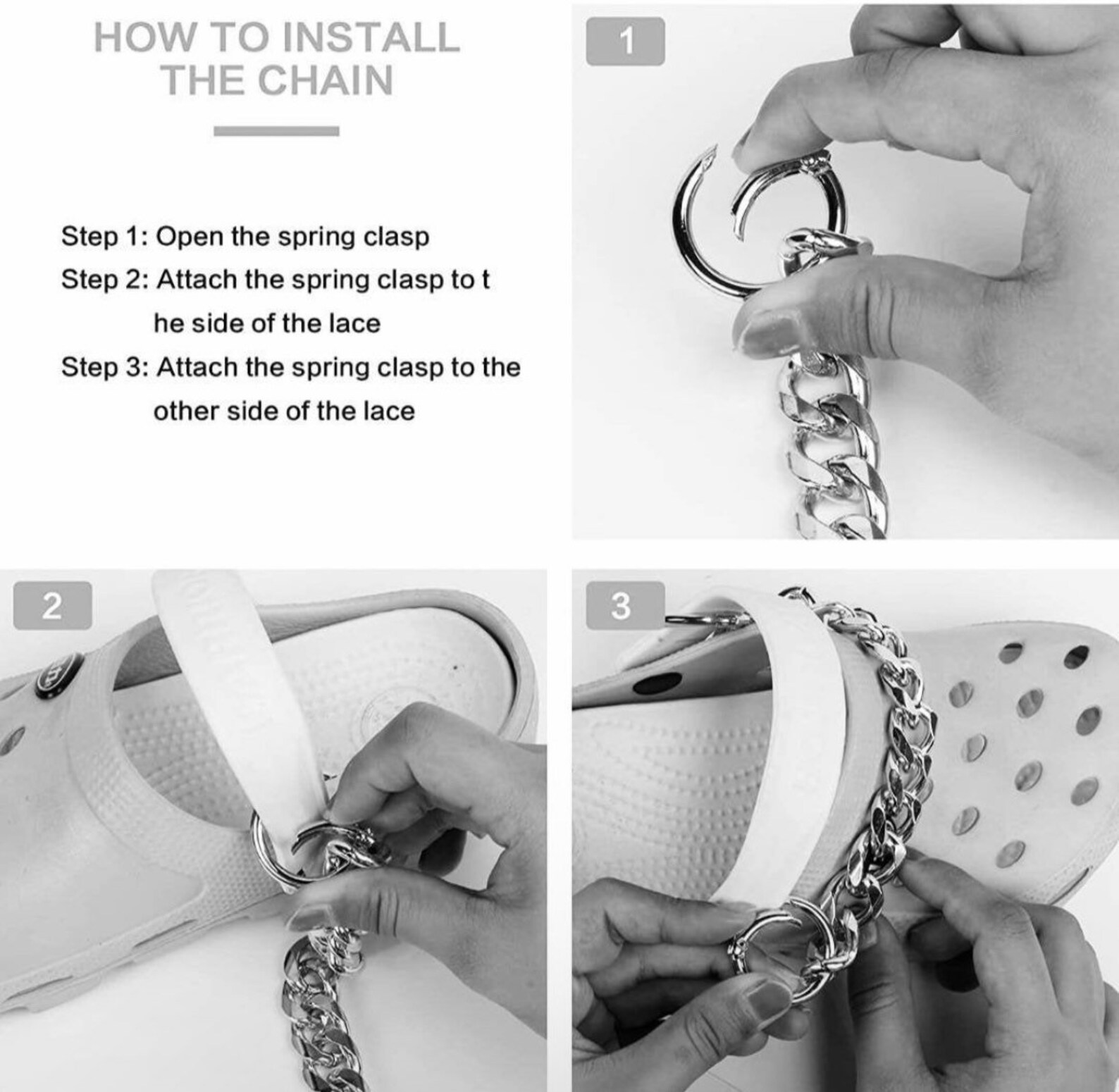 HOW TO INSTALL THE CHAIN

Step 1: Open the spring clasp

Step 2: Attach the spring clasp to t he side of the lace

Step 3: Attach the spring clasp to the other side of the lace

1

2

3