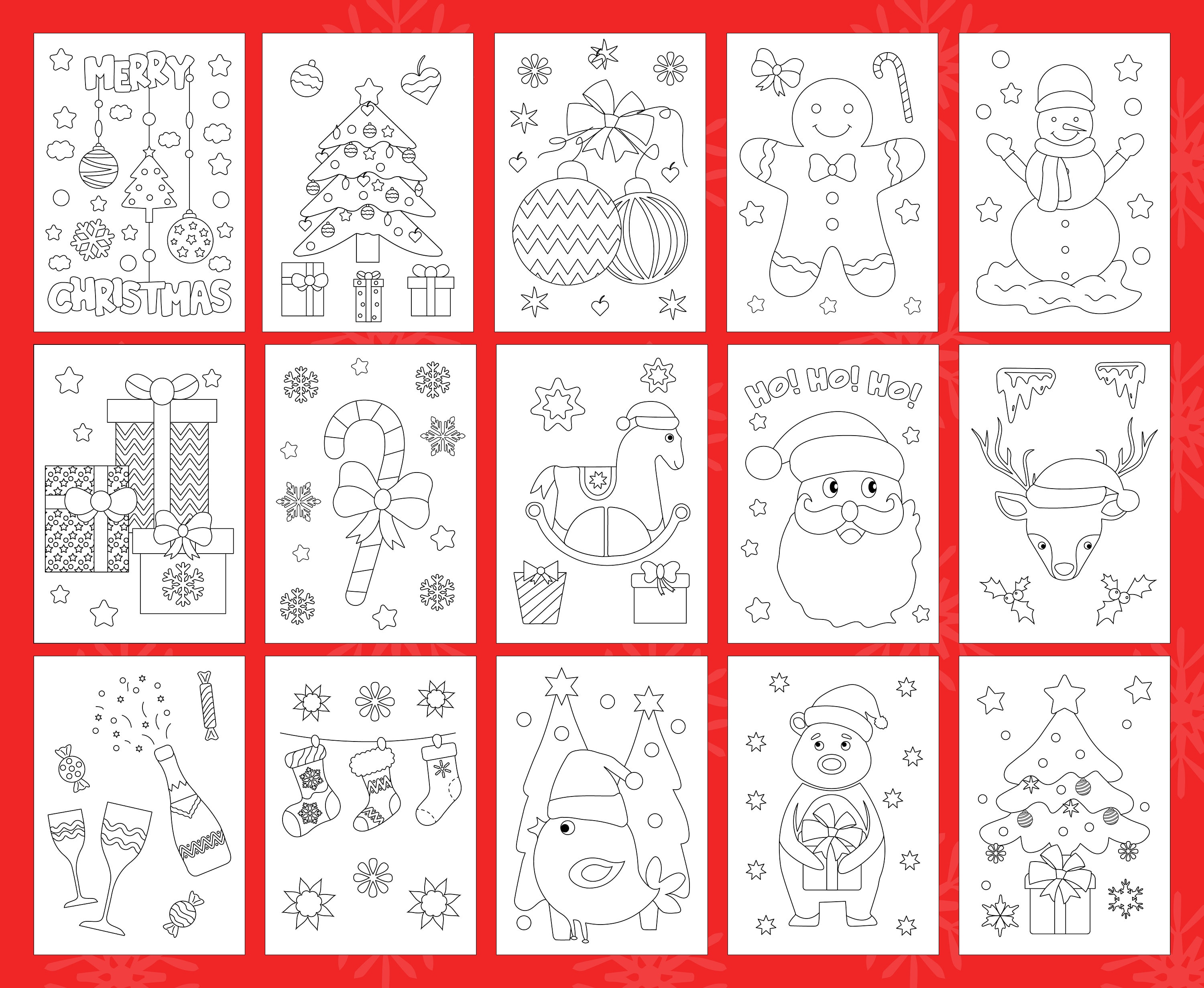 MERRY
CHRISTMAS

HO! HO! HO!