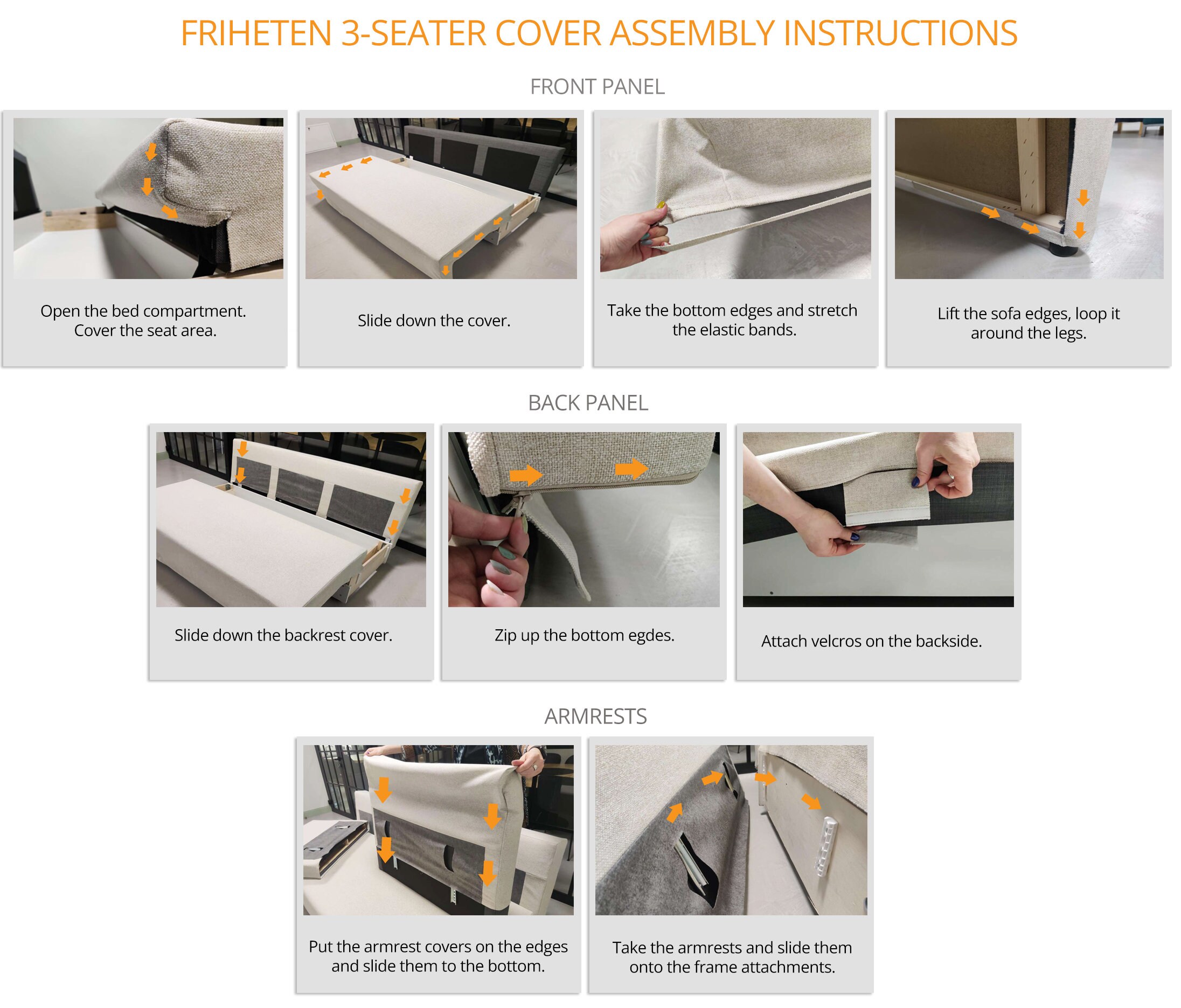 FRIHETEN 3-SEATER COVER ASSEMBLY INSTRUCTIONS

FRONT PANEL

Open the bed compartment. Cover the seat area.

Slide down the cover.

Take the bottom edges and stretch the elastic bands.

Lift the sofa edges, loop it around the legs.

BACK PANEL

Slide down the backrest cover.

Zip up the bottom egdes.

Attach velcros on the backside.

ARMRESTS

Put the armrest covers on the edges and slide them to the bottom.

Take the armrests and slide them onto the frame attachments.