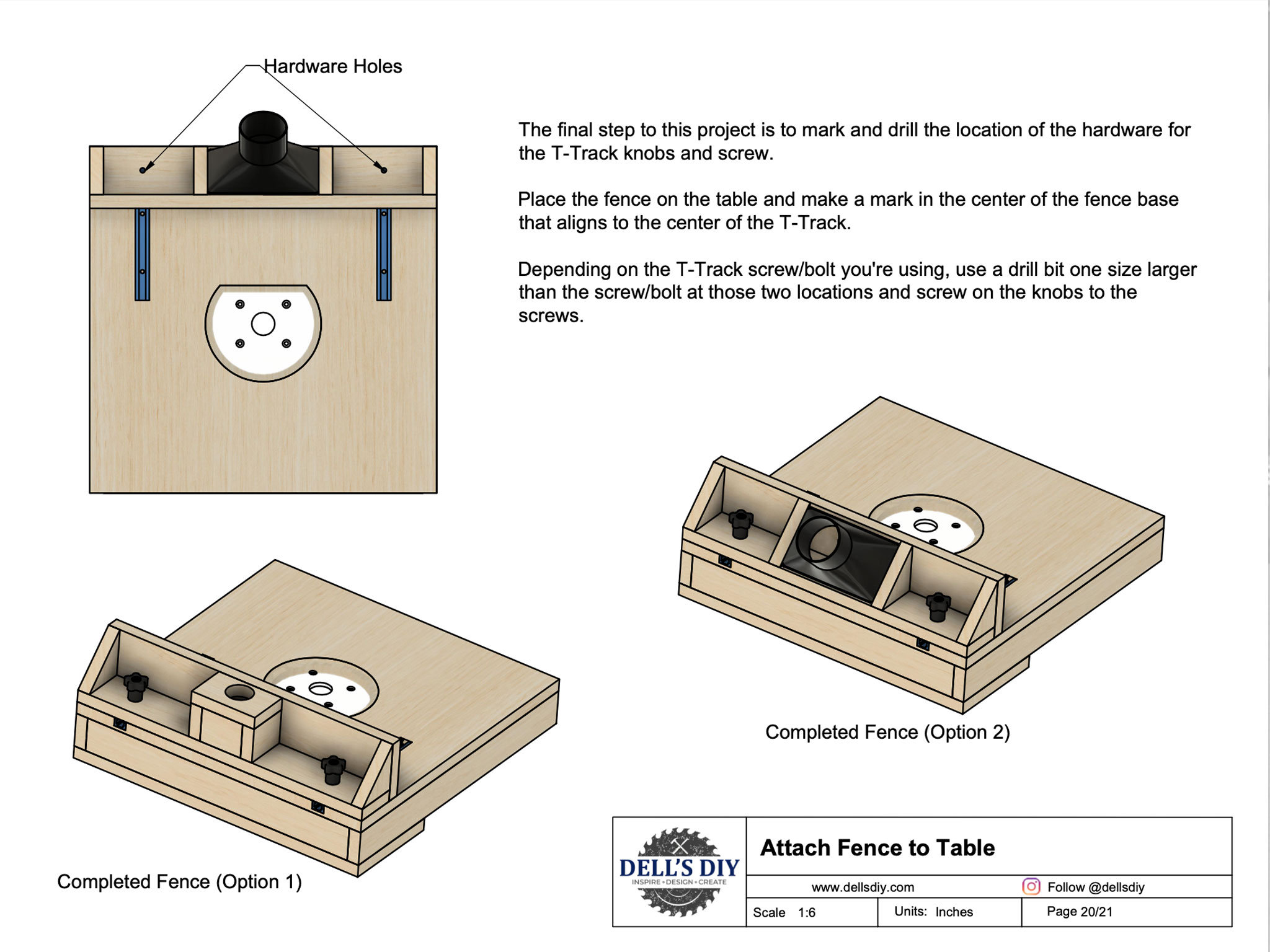 Hardware Holes

The final step to this project is to mark and drill the location of the hardware for the T-Track knobs and screw.

Place the fence on the table and make a mark in the center of the fence base that aligns to the center of the T-Track.

Depending on the T-Track screw/bolt you're using, use a drill bit one size larger than the screw/bolt at those two locations and screw on the knobs to the screws.

Completed Fence (Option 2)

Completed Fence (Option 1)

DELL'S DIY
INSPIRE • DESIGN • CREATE

Attach Fence to Table

www.dellsdiy.com

Follow @dellsdiy

Scale 1:6

Units: Inches

Page 20/21