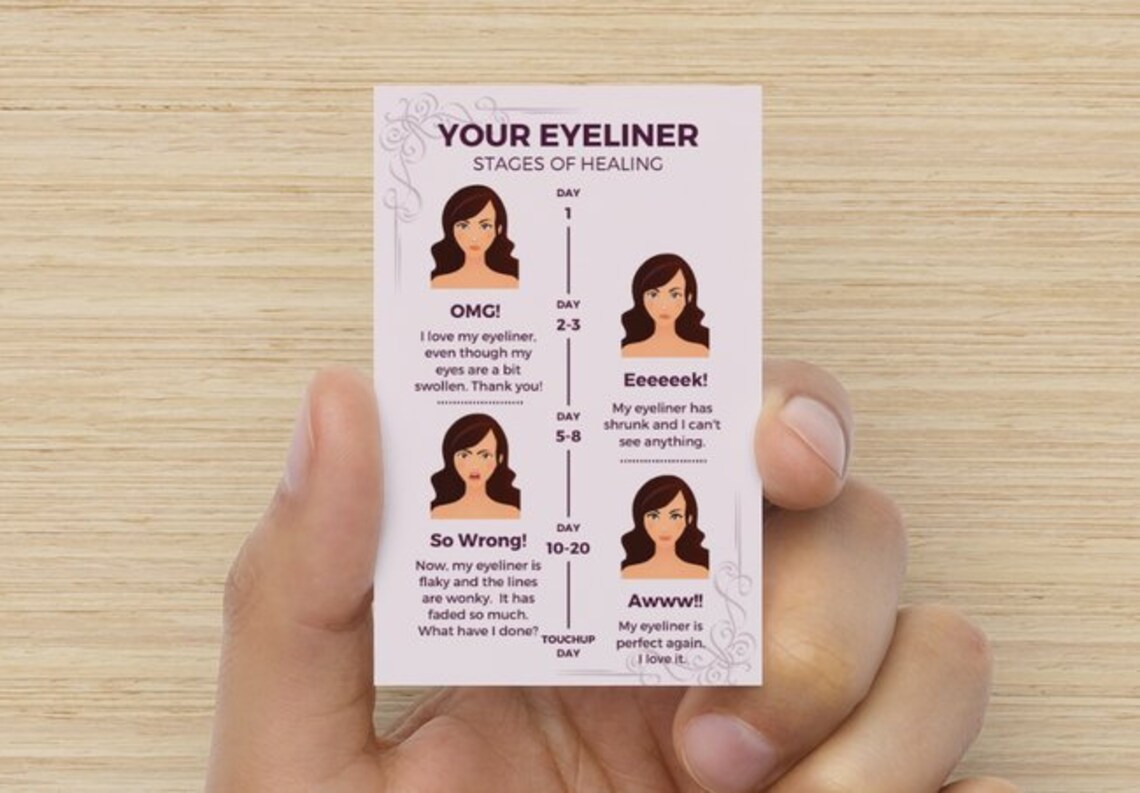 YOUR EYELINER
STAGES OF HEALING

DAY
1

OMG!
I love my eyeliner, even though my eyes are a bit swollen. Thank you!

DAY
2-3

Eeeeeek!
My eyeliner has shrunk and I can't see anything.

DAY
5-8

So Wrong!
Now, my eyeliner is flaky and the lines are wonky. It has faded so much. What have I done?

DAY
10-20

Awww!!
My eyeliner is perfect again. I love it.

TOUCHUP
DAY