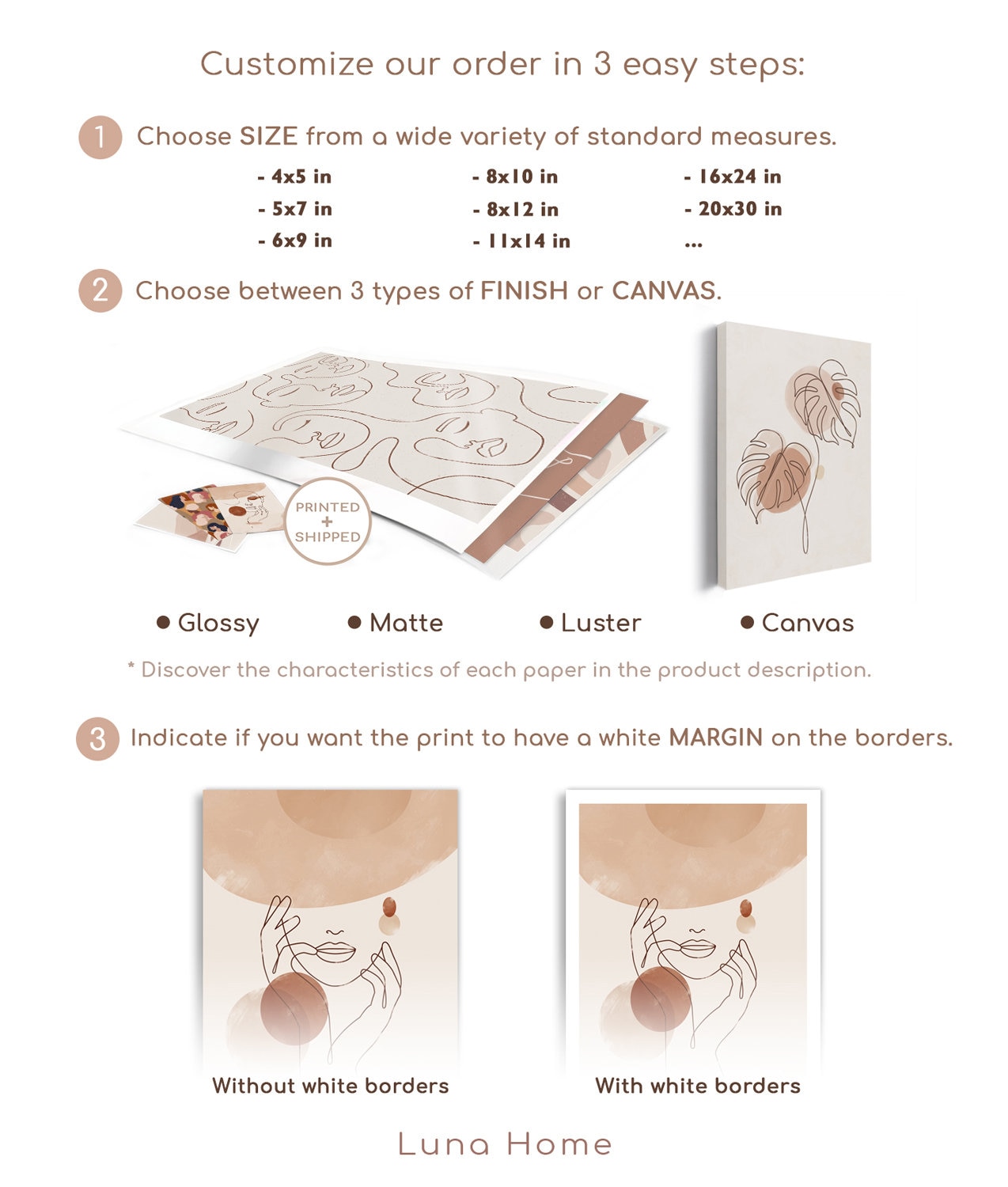 Customize our order in 3 easy steps:

1 Choose SIZE from a wide variety of standard measures.

- 4x5 in
- 5x7 in
- 6x9 in

- 8x10 in
- 8x12 in
- 11x14 in

- 16x24 in
- 20x30 in
...

2 Choose between 3 types of FINISH or CANVAS.

PRINTED + SHIPPED

• Glossy • Matte • Luster • Canvas

* Discover the characteristics of each paper in the product description.

3 Indicate if you want the print to have a white MARGIN on the borders.

Without white borders

With white borders

Luna Home