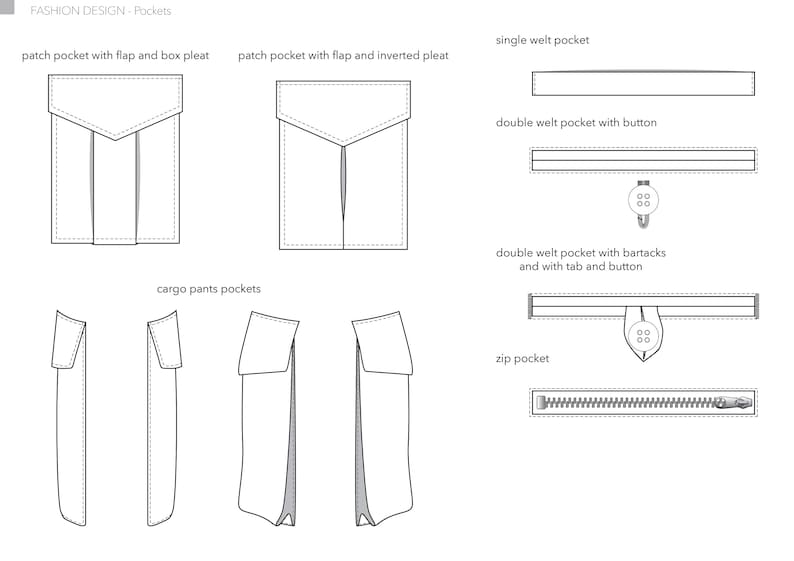 FASHION DESIGN - Pockets

patch pocket with flap and box pleat

patch pocket with flap and inverted pleat

cargo pants pockets

single welt pocket

double welt pocket with button

double welt pocket with bartacks and with tab and button

zip pocket