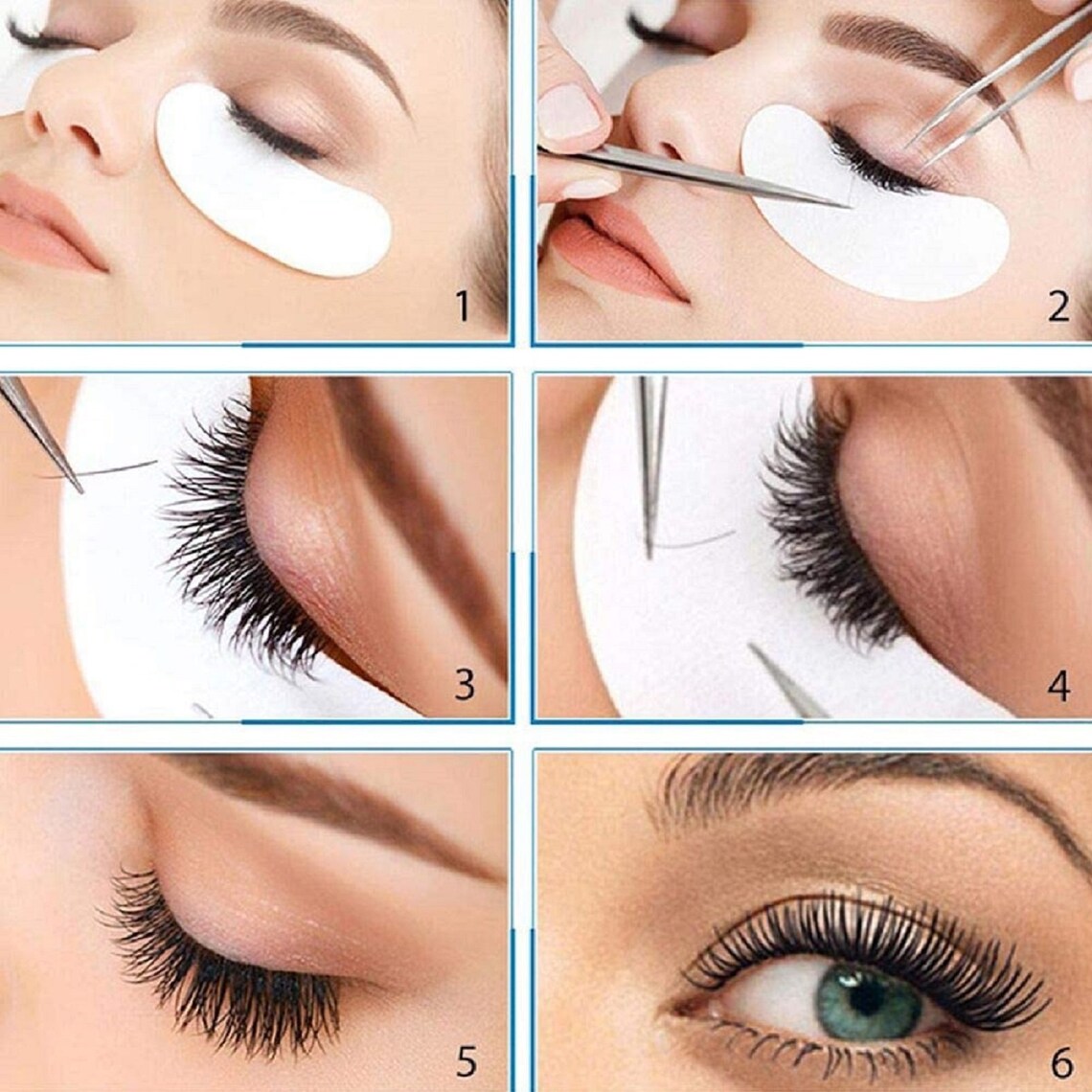 1

2

3

4

5

6