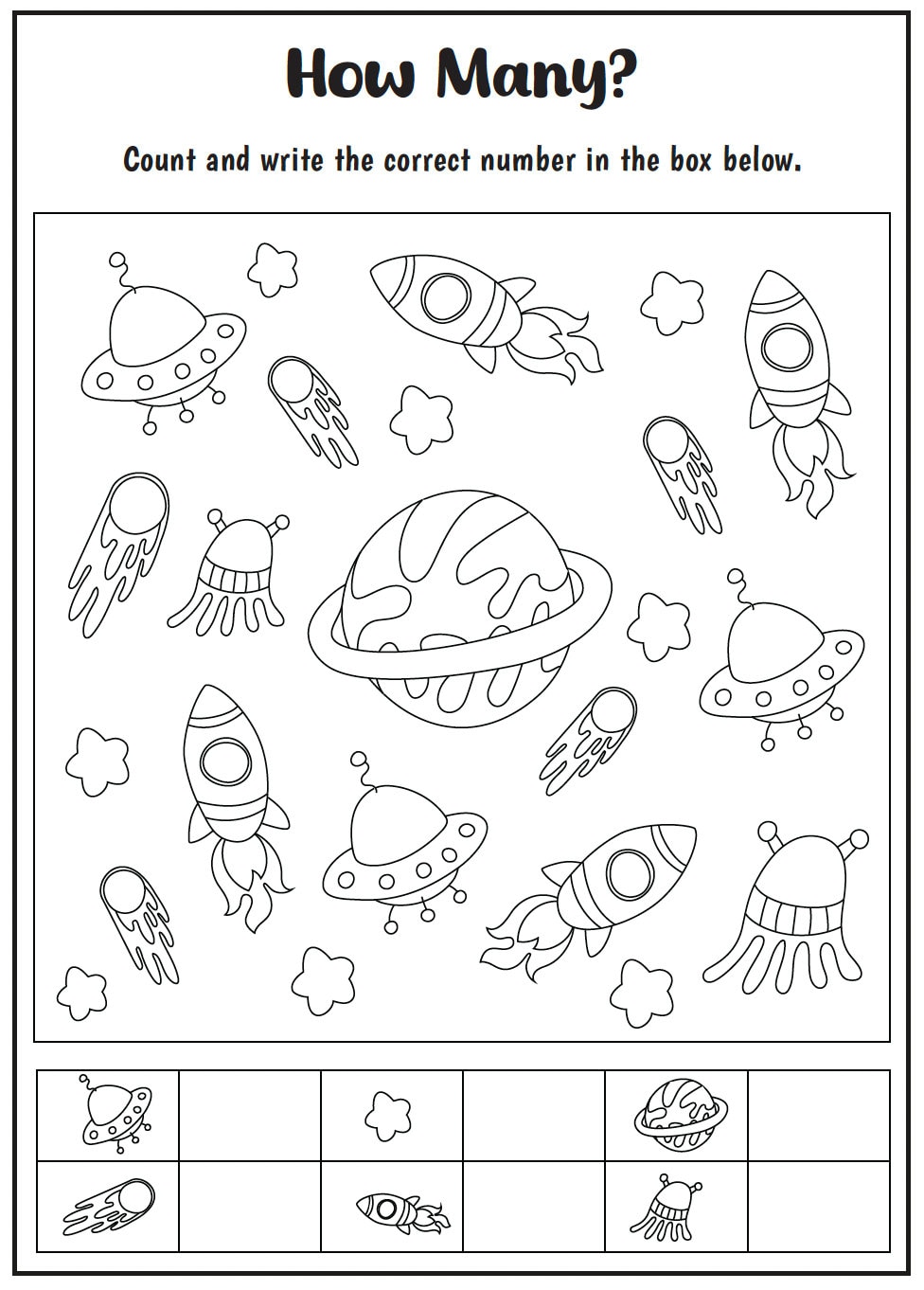 How Many?

Count and write the correct number in the box below.