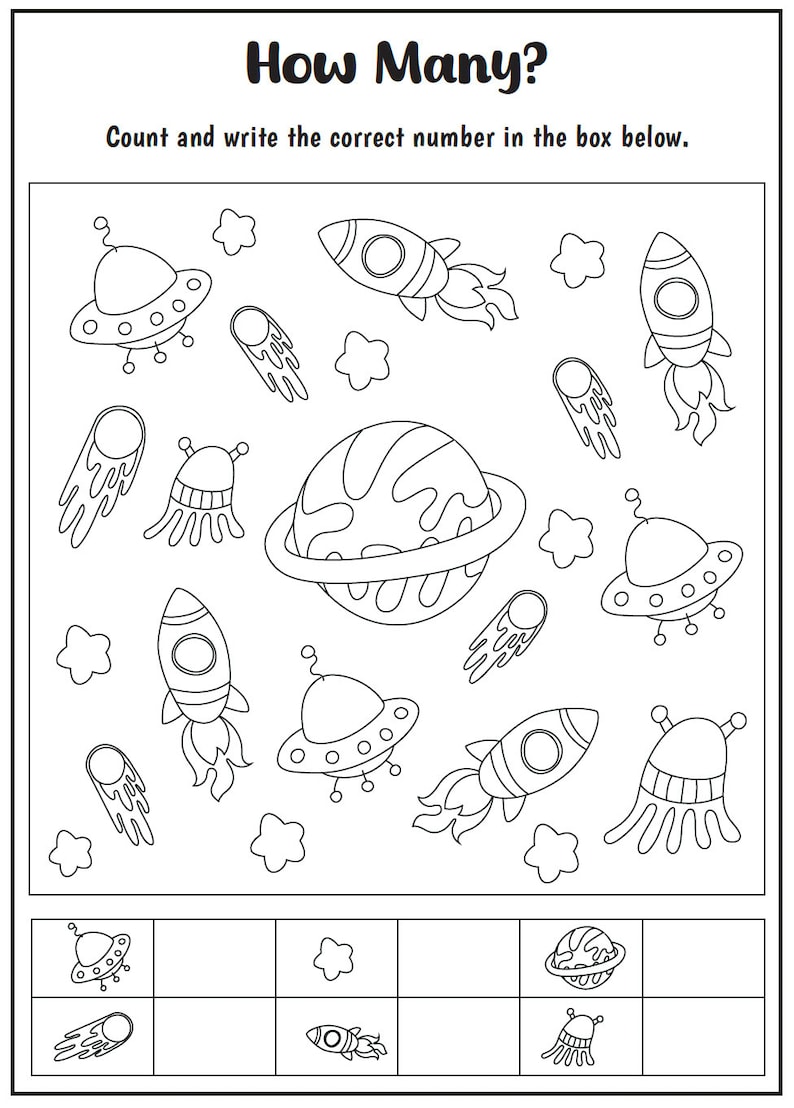 How Many?

Count and write the correct number in the box below.