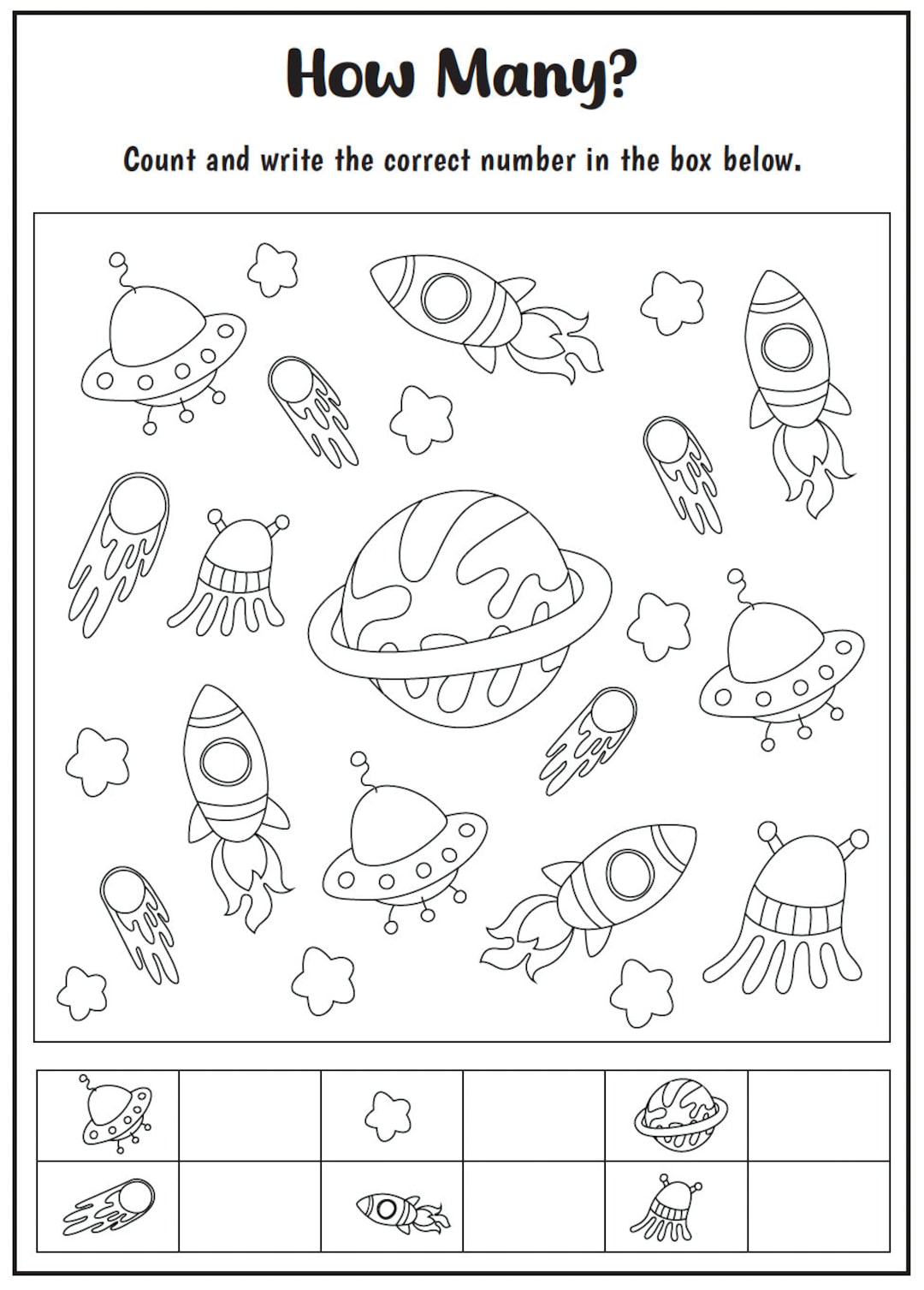 How Many?

Count and write the correct number in the box below.