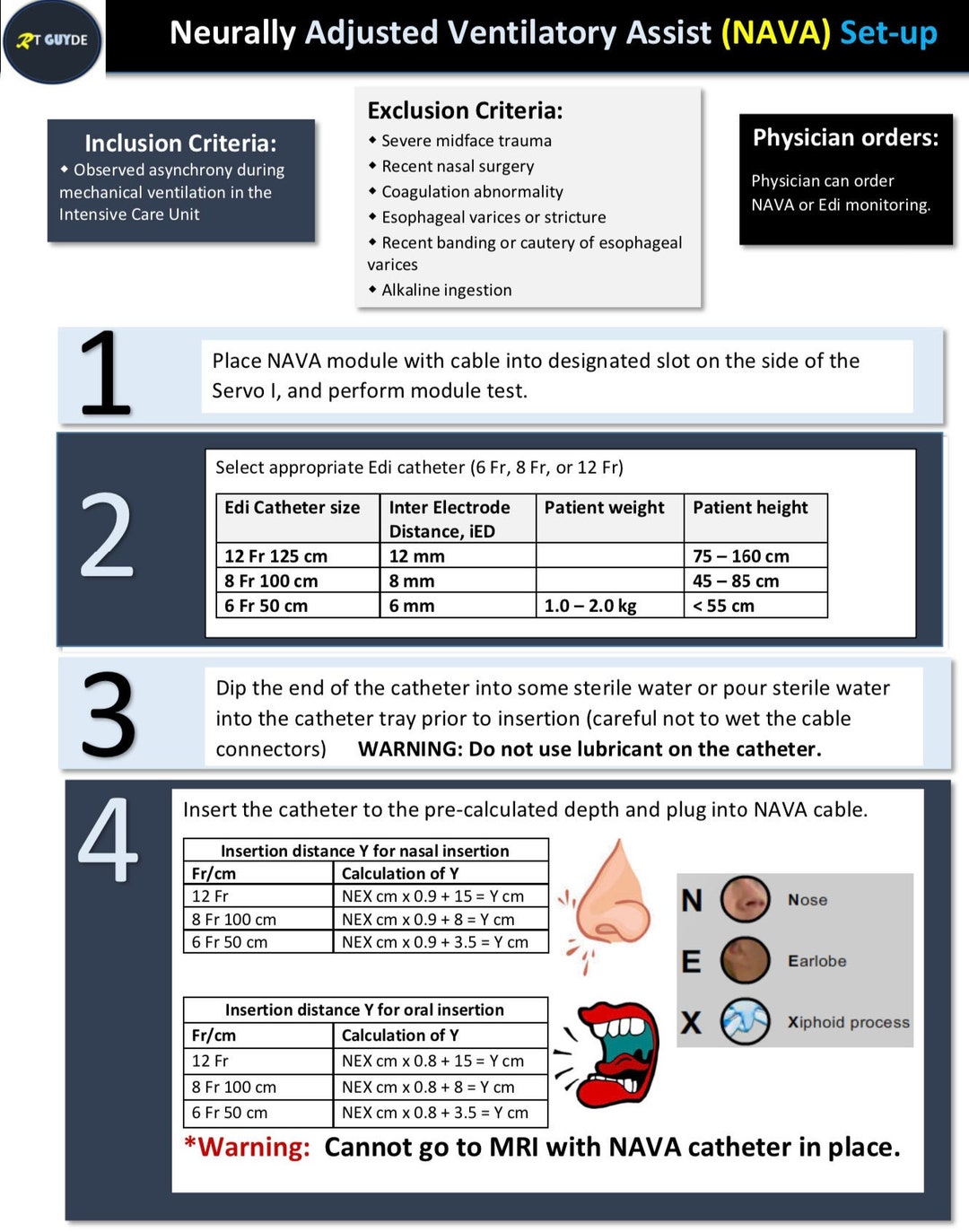 RT GUYDE

Neurally Adjusted Ventilatory Assist (NAVA) Set-up

Inclusion Criteria:
◆ Observed asynchrony during mechanical ventilation in the Intensive Care Unit

Exclusion Criteria:
◆ Severe midface trauma
◆ Recent nasal surgery
◆ Coagulation abnormality
◆ Esophageal varices or stricture
◆ Recent banding or cautery of esophageal varices
◆ Alkaline ingestion

Physician orders:
Physician can order NAVA or Edi monitoring.

1
Place NAVA module with cable into designated slot on the side of the Servo I, and perform module test.

2
Select appropriate Edi catheter (6 Fr, 8 Fr, or 12 Fr)

| Edi Catheter size | Inter Electrode Distance, iED | Patient weight | Patient height |
|---|---|---|---|
| 12 Fr 125 cm | 12 mm | | 75 – 160 cm |
| 8 Fr 100 cm | 8 mm | | 45 – 85 cm |
| 6 Fr 50 cm | 6 mm | 1.0 – 2.0 kg | < 55 cm |

3
Dip the end of the catheter into some sterile water or pour sterile water into the catheter tray prior to insertion (careful not to wet the cable connectors) WARNING: Do not use lubricant on the catheter.

4
Insert the catheter to the pre-calculated depth and plug into NAVA cable.

| Insertion distance Y for nasal insertion | |
|---|---|
| Fr/cm | Calculation of Y |
| 12 Fr | NEX cm x 0.9 + 15 = Y cm |
| 8 Fr 100 cm | NEX cm x 0.9 + 8 = Y cm |
| 6 Fr 50 cm | NEX cm x 0.9 + 3.5 = Y cm |

| Insertion distance Y for oral insertion | |
|---|---|
| Fr/cm | Calculation of Y |
| 12 Fr | NEX cm x 0.8 + 15 = Y cm |
| 8 Fr 100 cm | NEX cm x 0.8 + 8 = Y cm |
| 6 Fr 50 cm | NEX cm x 0.8 + 3.5 = Y cm |

N Nose
E Earlobe
X Xiphoid process

*Warning: Cannot go to MRI with NAVA catheter in place.