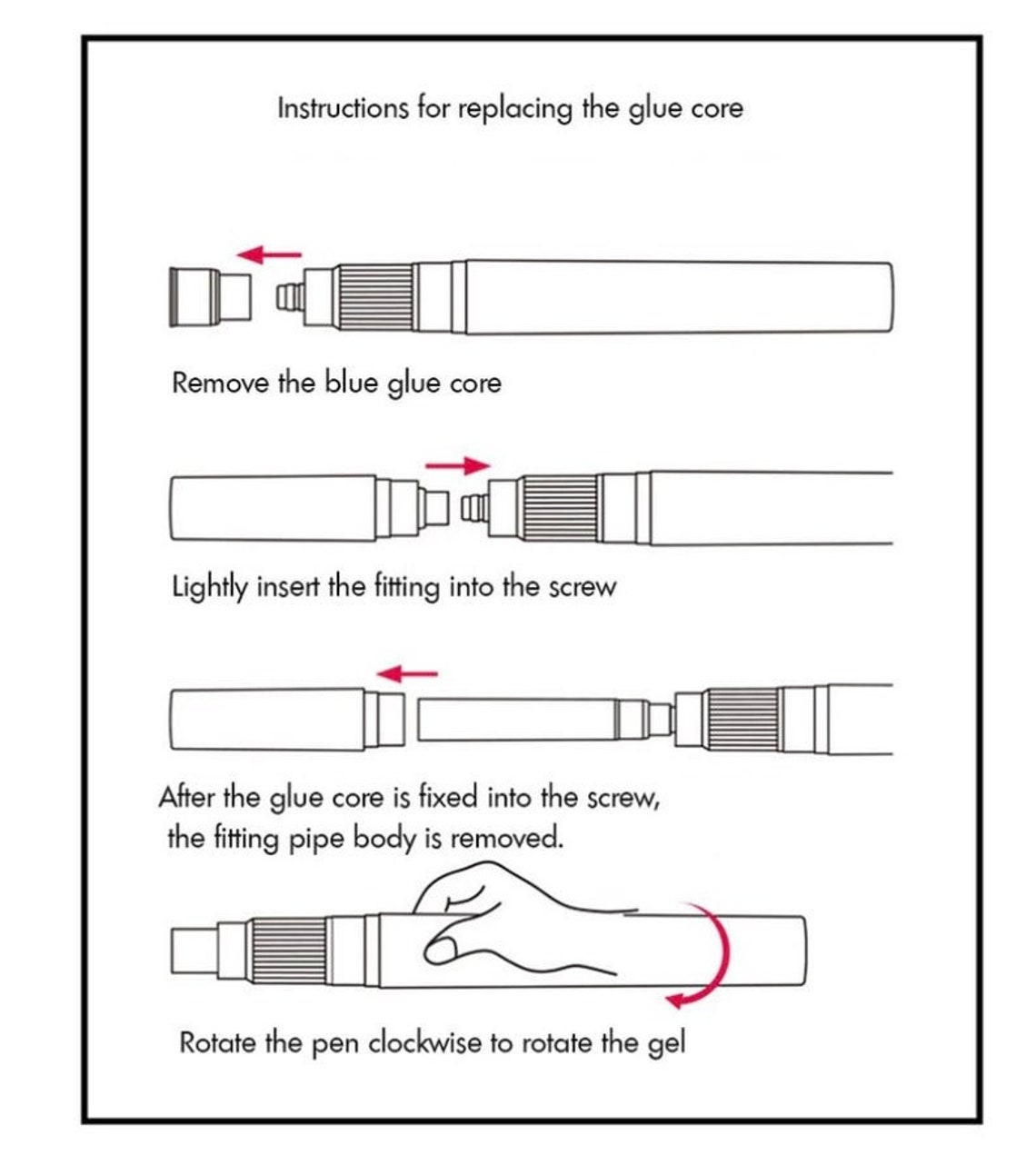 Instructions for replacing the glue core

Remove the blue glue core

Lightly insert the fitting into the screw

After the glue core is fixed into the screw, the fitting pipe body is removed.

Rotate the pen clockwise to rotate the gel