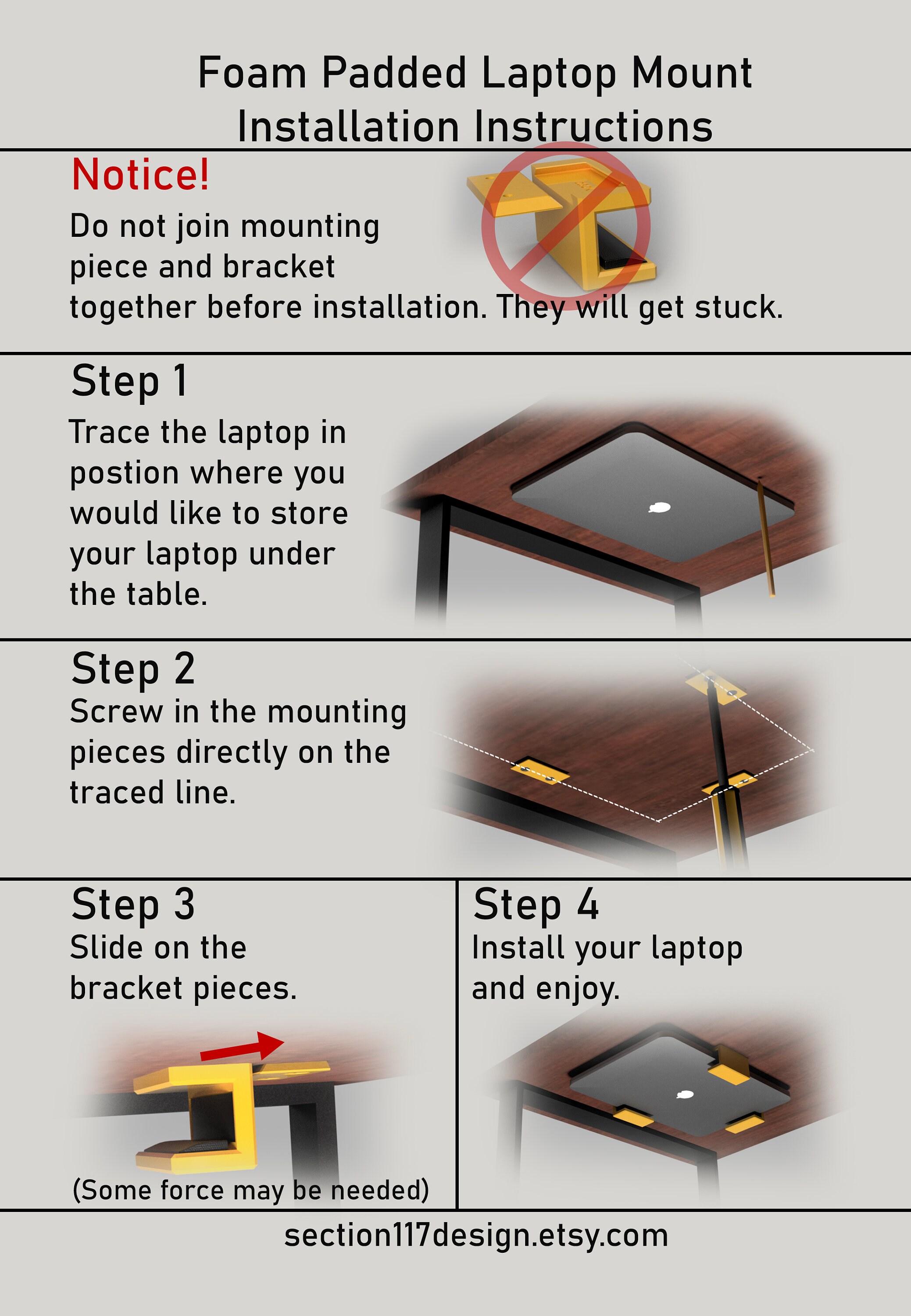 Foam Padded Laptop Mount
Installation Instructions

Notice!
Do not join mounting piece and bracket together before installation. They will get stuck.

Step 1
Trace the laptop in postion where you would like to store your laptop under the table.

Step 2
Screw in the mounting pieces directly on the traced line.

Step 3
Slide on the bracket pieces.

(Some force may be needed)

Step 4
Install your laptop and enjoy.

section117design.etsy.com